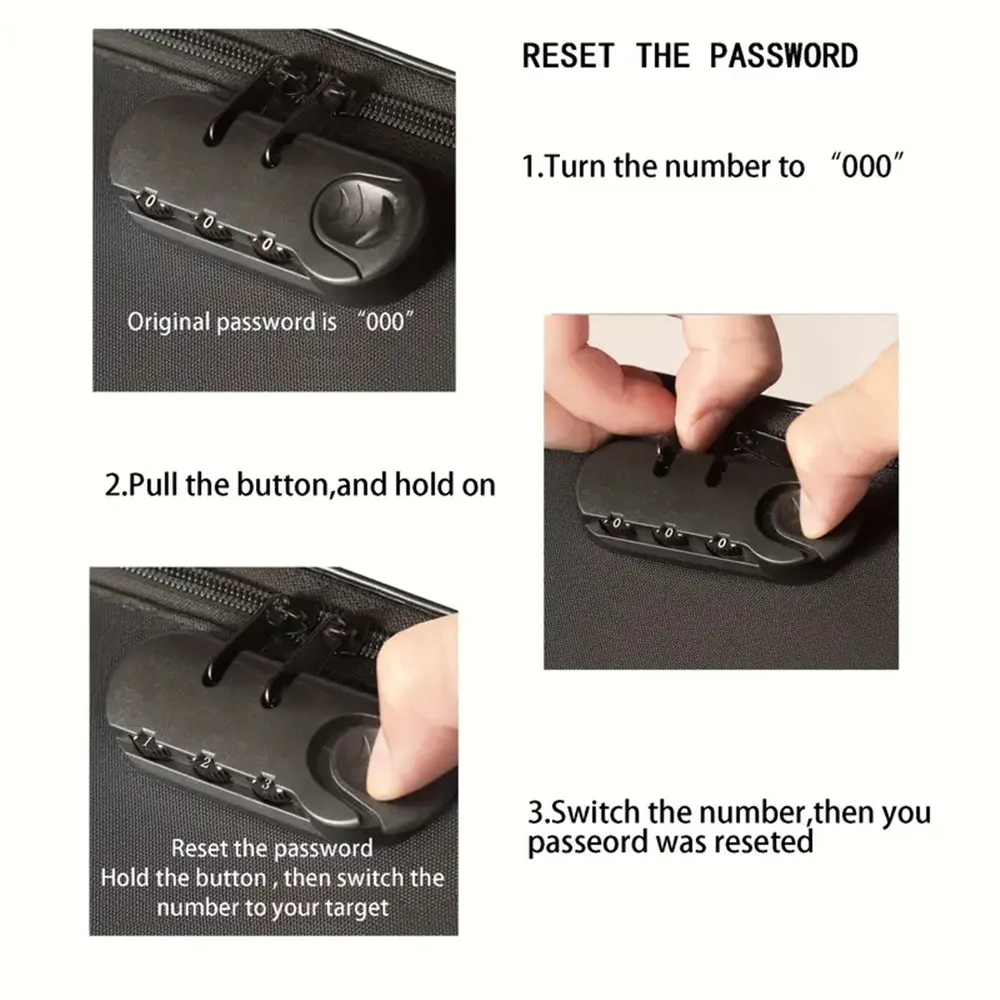 RESET THE PASSWORD

1.Turn the number to "000"

0 0 0

Original password is "000"

2.Pull the button,and hold on

0 0 0

1 2 3

Reset the password
Hold the button , then switch the number to your target

3.Switch the number,then you passeord was reseted