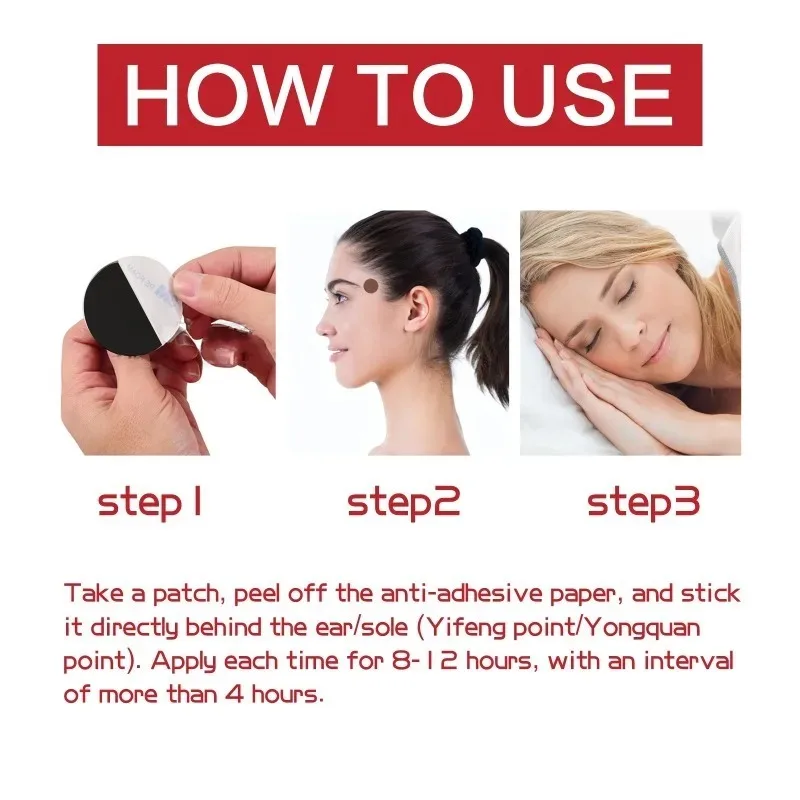 HOW TO USE

step1

step2

step3

Take a patch, peel off the anti-adhesive paper, and stick it directly behind the ear/sole (Yifeng point/Yongquan point). Apply each time for 8-12 hours, with an interval of more than 4 hours.