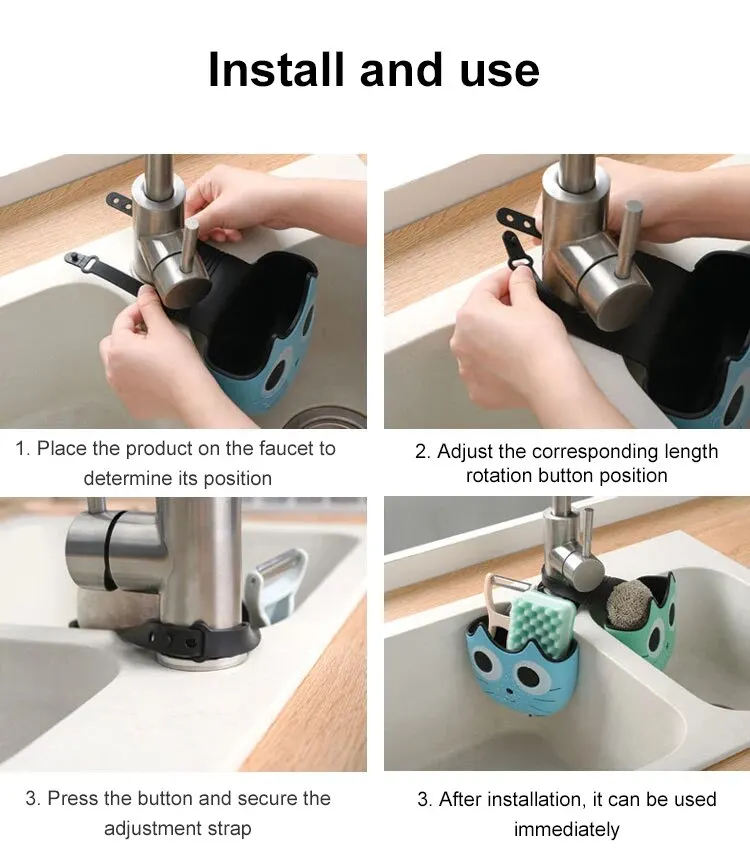 Install and use

1. Place the product on the faucet to determine its position

2. Adjust the corresponding length rotation button position

3. Press the button and secure the adjustment strap

3. After installation, it can be used immediately