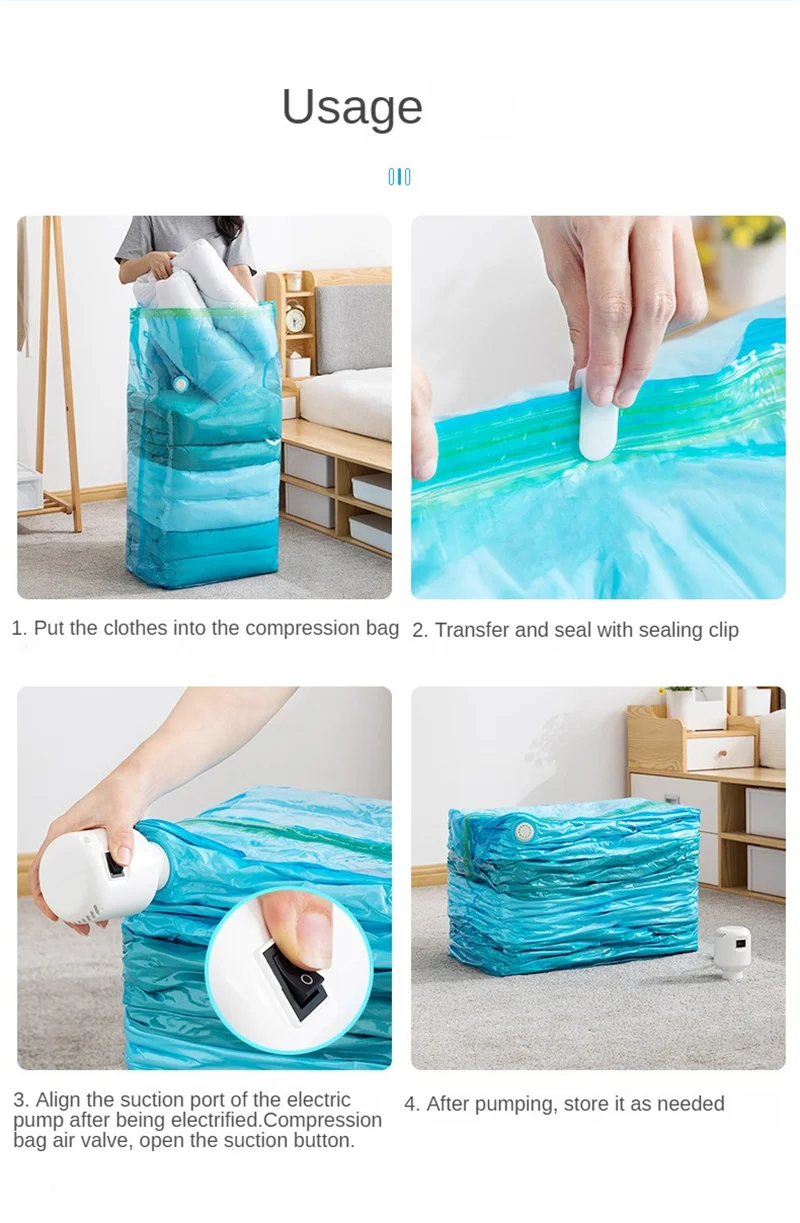 Usage

1. Put the clothes into the compression bag

2. Transfer and seal with sealing clip

3. Align the suction port of the electric pump after being electrified.Compression bag air valve, open the suction button.

4. After pumping, store it as needed