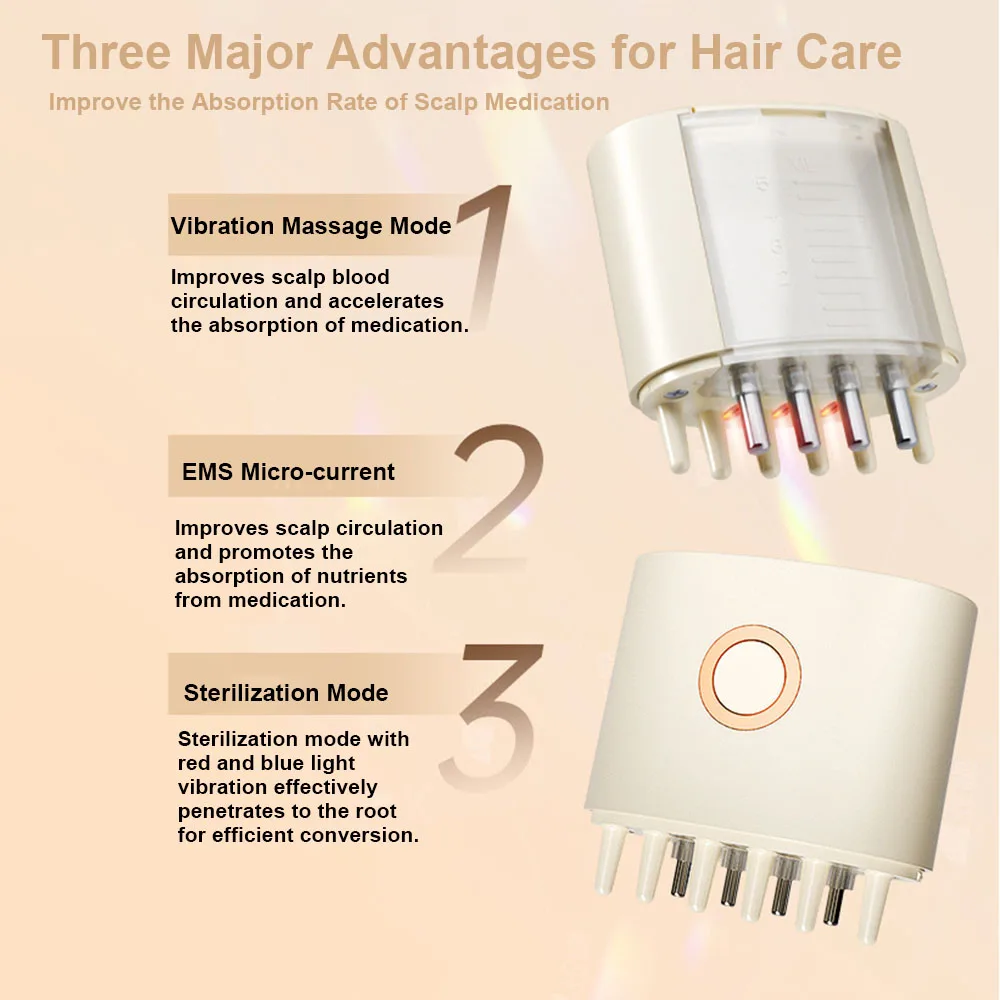 Three Major Advantages for Hair Care

Improve the Absorption Rate of Scalp Medication

Vibration Massage Mode

1

Improves scalp blood circulation and accelerates the absorption of medication.

EMS Micro-current

2

Improves scalp circulation and promotes the absorption of nutrients from medication.

Sterilization Mode

3

Sterilization mode with red and blue light vibration effectively penetrates to the root for efficient conversion.