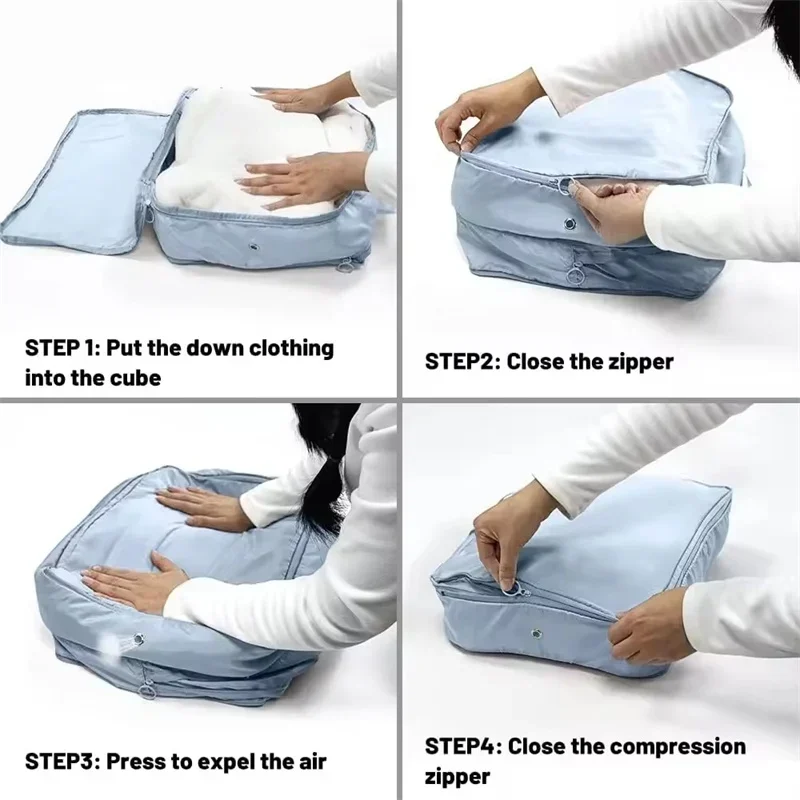 STEP 1: Put the down clothing into the cube

STEP2: Close the zipper

STEP3: Press to expel the air

STEP4: Close the compression zipper