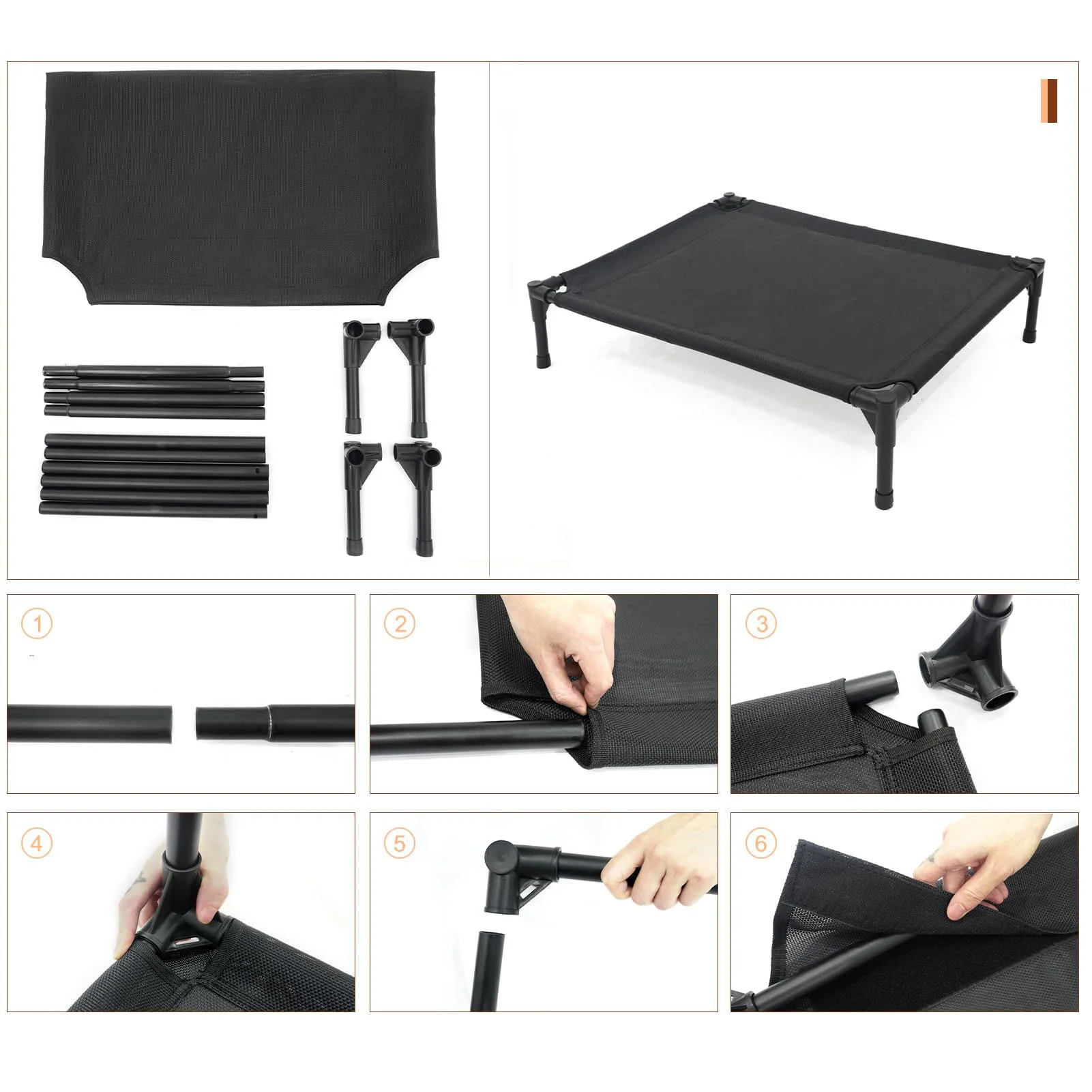 1

2

3

4

5

6