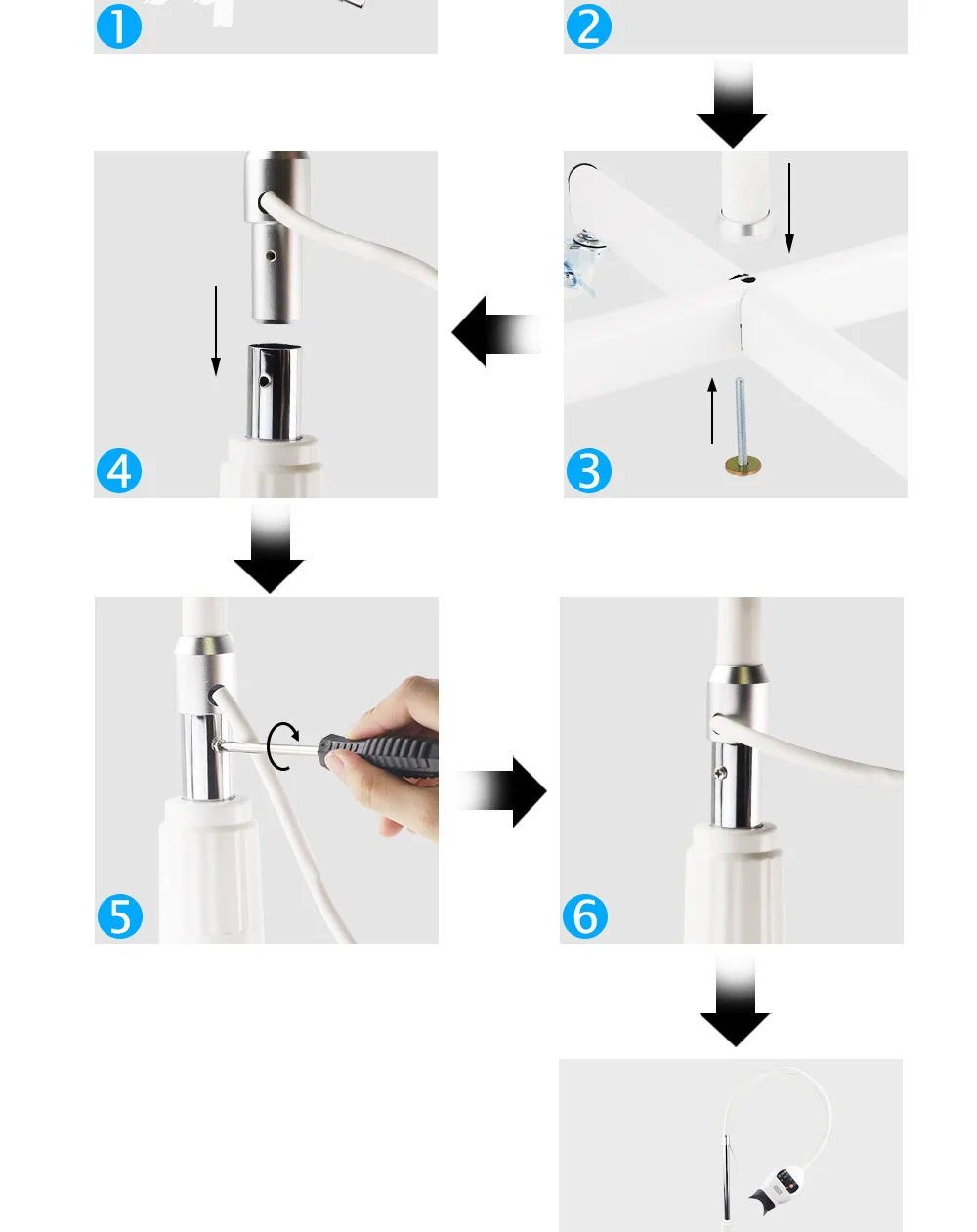 1
2
4
3
5
6