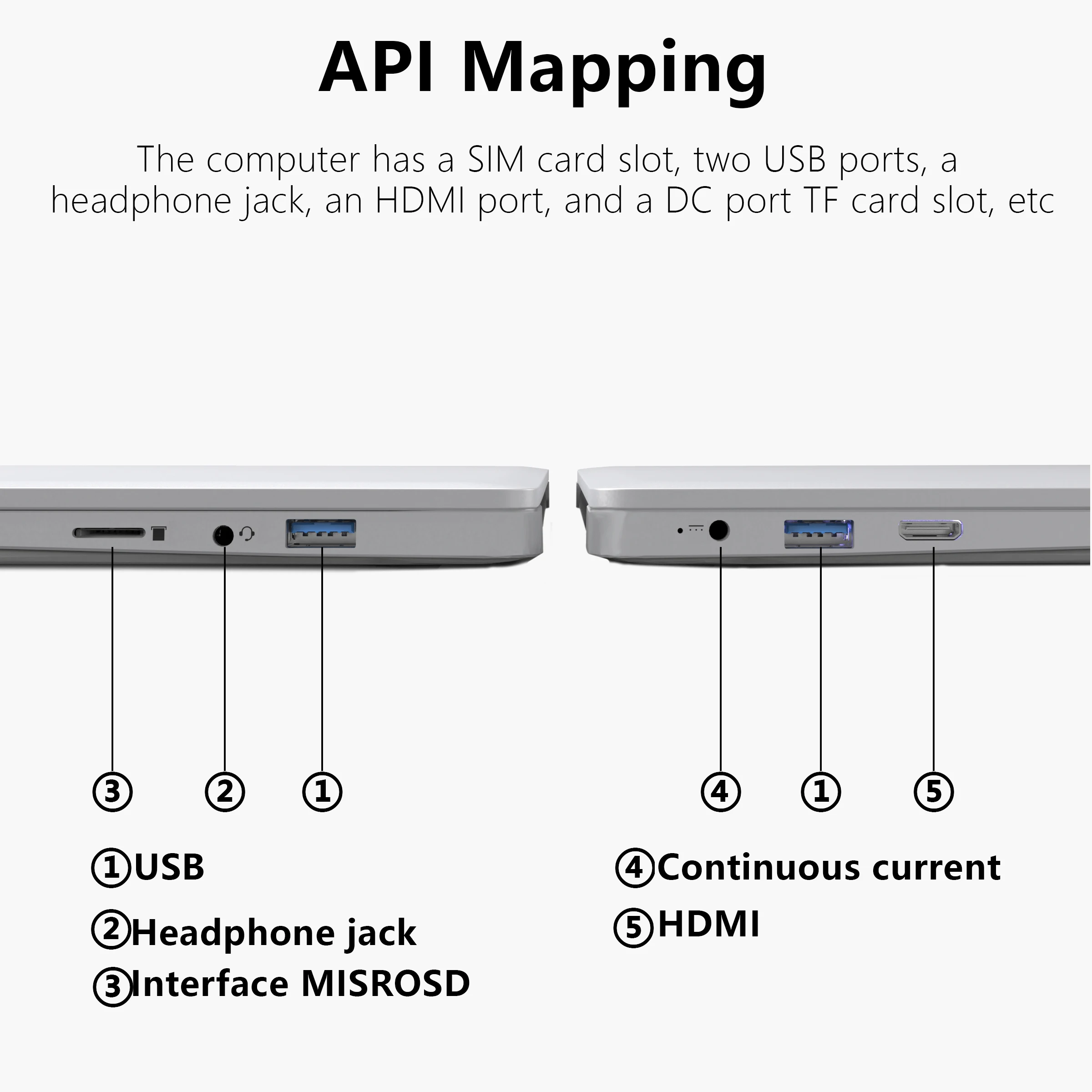 API Mapping

The computer has a SIM card slot, two USB ports, a headphone jack, an HDMI port, and a DC port TF card slot, etc

③ ② ① ④ ① ⑤

①USB
②Headphone jack
③Interface MISROSD

④Continuous current
⑤HDMI