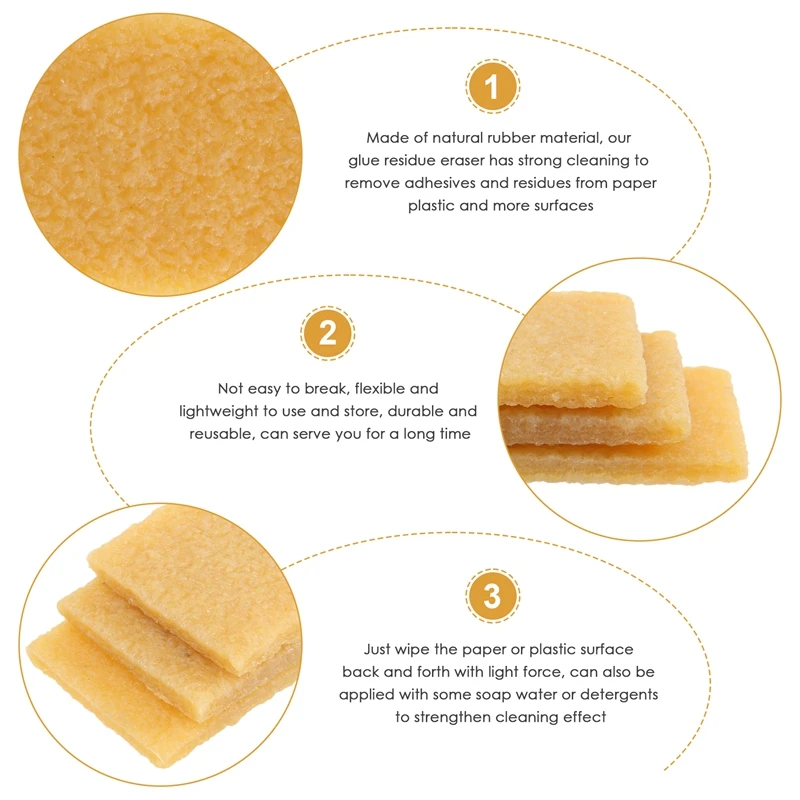 1

Made of natural rubber material, our glue residue eraser has strong cleaning to remove adhesives and residues from paper plastic and more surfaces

2

Not easy to break, flexible and lightweight to use and store, durable and reusable, can serve you for a long time

3

Just wipe the paper or plastic surface back and forth with light force, can also be applied with some soap water or detergents to strengthen cleaning effect