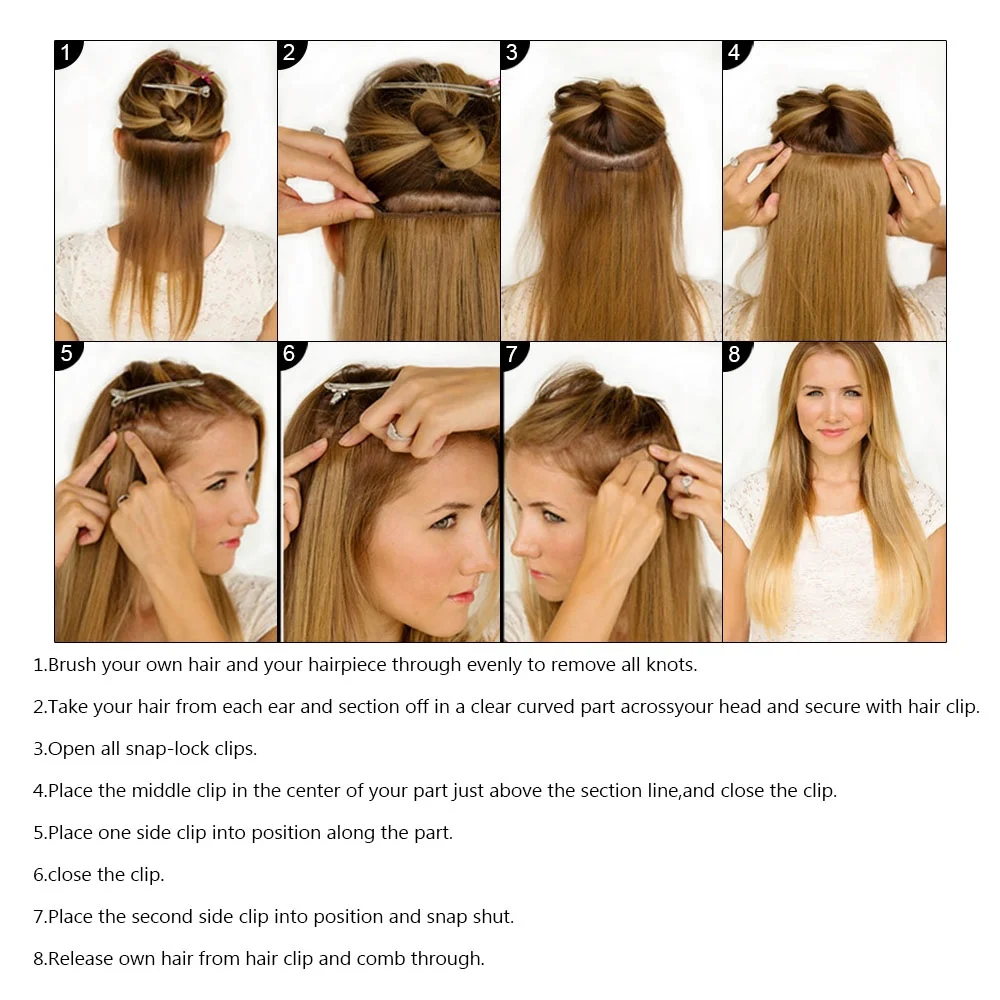 1 2 3 4
5 6 7 8

1.Brush your own hair and your hairpiece through evenly to remove all knots.

2.Take your hair from each ear and section off in a clear curved part acrossyour head and secure with hair clip.

3.Open all snap-lock clips.

4.Place the middle clip in the center of your part just above the section line,and close the clip.

5.Place one side clip into position along the part.

6.close the clip.

7.Place the second side clip into position and snap shut.

8.Release own hair from hair clip and comb through.