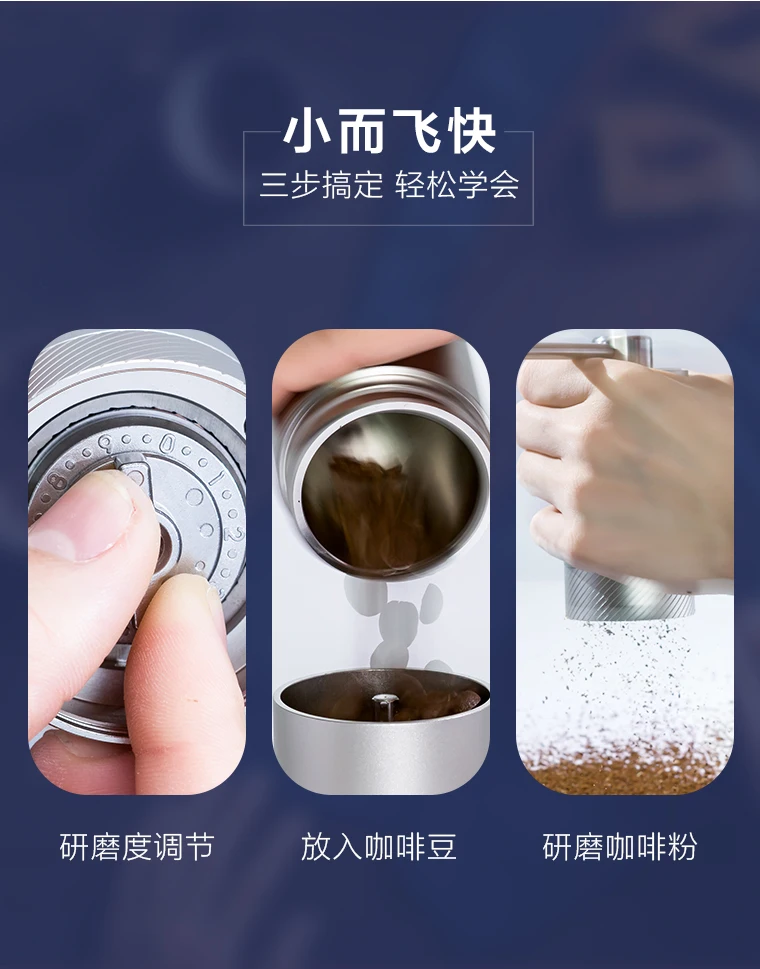 小而飞快

三步搞定 轻松学会

研磨度调节

放入咖啡豆

研磨咖啡粉