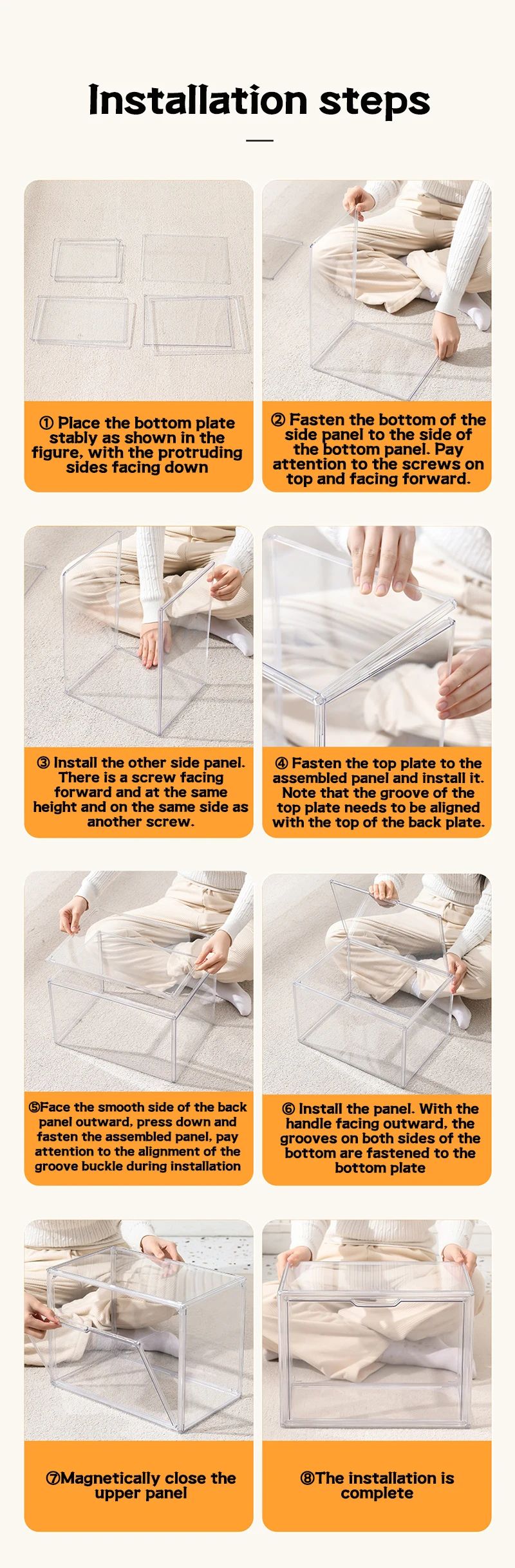 Installation steps

① Place the bottom plate stably as shown in the figure, with the protruding sides facing down

② Fasten the bottom of the side panel to the side of the bottom panel. Pay attention to the screws on top and facing forward.

③ Install the other side panel. There is a screw facing forward and at the same height and on the same side as another screw.

④ Fasten the top plate to the assembled panel and install it. Note that the groove of the top plate needs to be aligned with the top of the back plate.

⑤Face the smooth side of the back panel outward, press down and fasten the assembled panel, pay attention to the alignment of the groove buckle during installation

⑥ Install the panel. With the handle facing outward, the grooves on both sides of the bottom are fastened to the bottom plate

⑦Magnetically close the upper panel

⑧The installation is complete