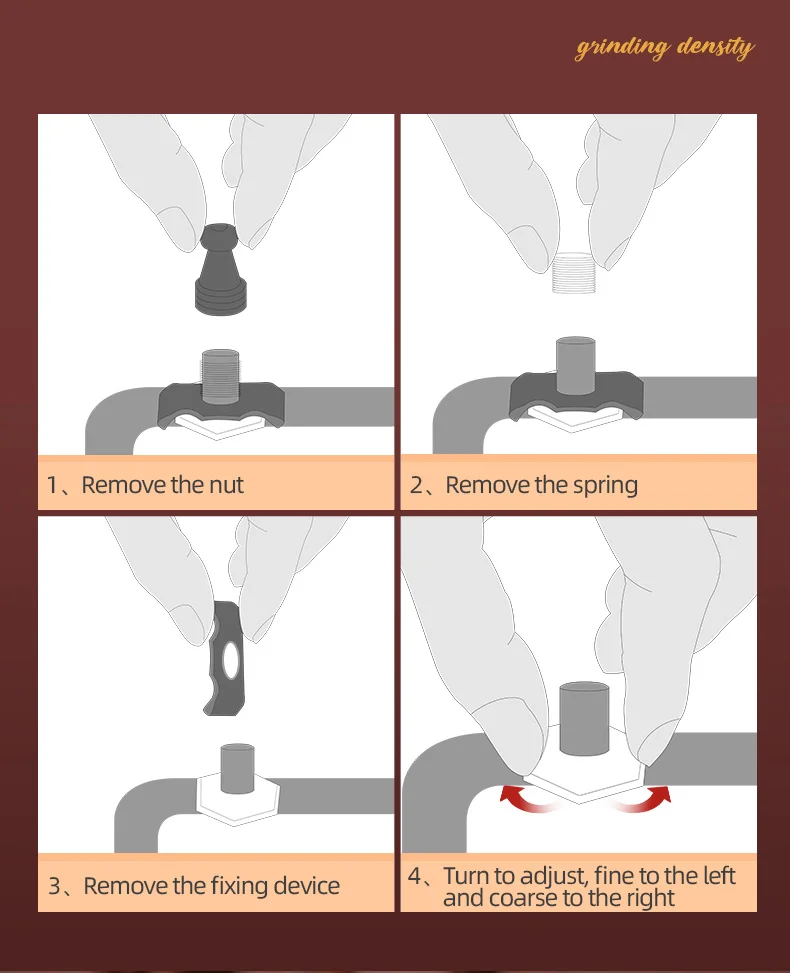 grinding density

1、Remove the nut

2、Remove the spring

3、Remove the fixing device

4、Turn to adjust, fine to the left and coarse to the right