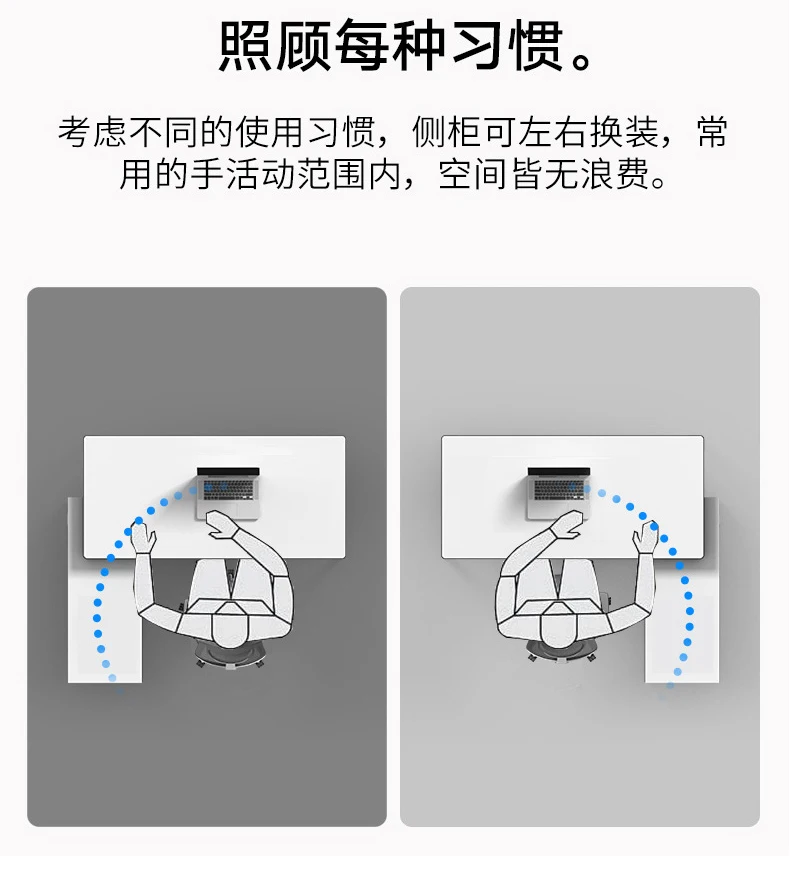 照顾每种习惯。

考虑不同的使用习惯，侧柜可左右换装，常用的手活动范围内，空间皆无浪费。