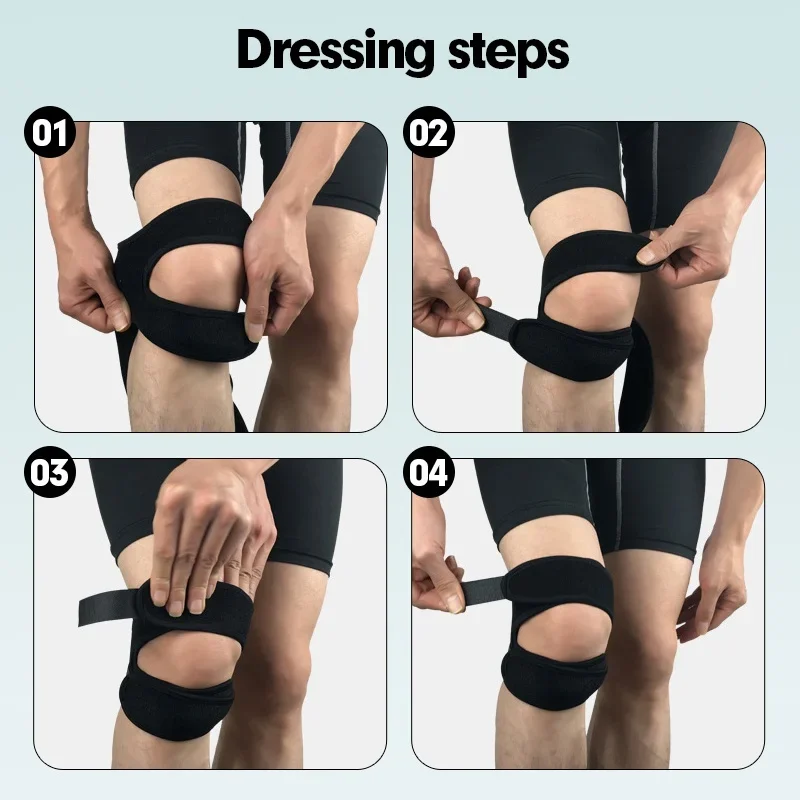 Dressing steps

01

02

03

04