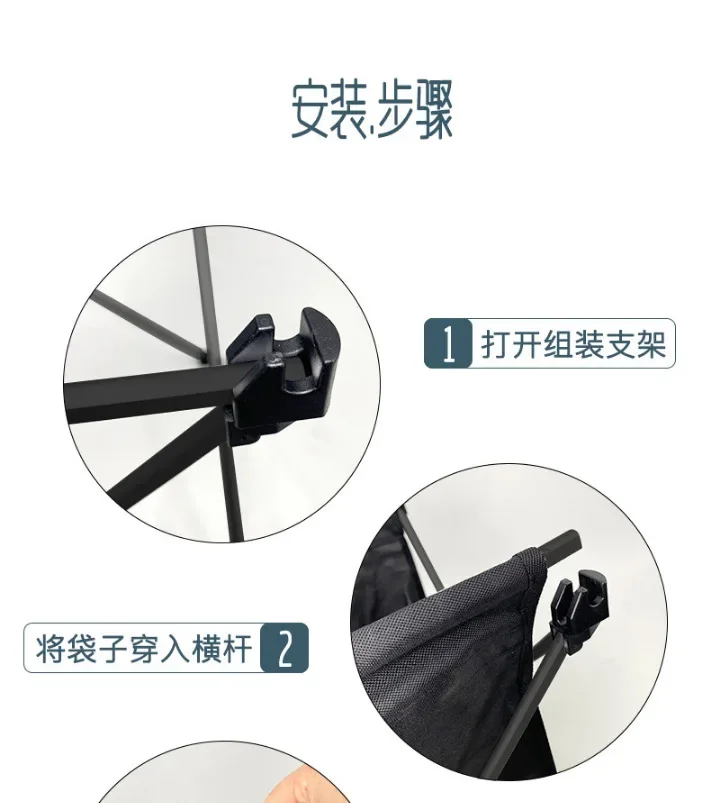 安装步骤

1 打开组装支架

将袋子穿入横杆 2