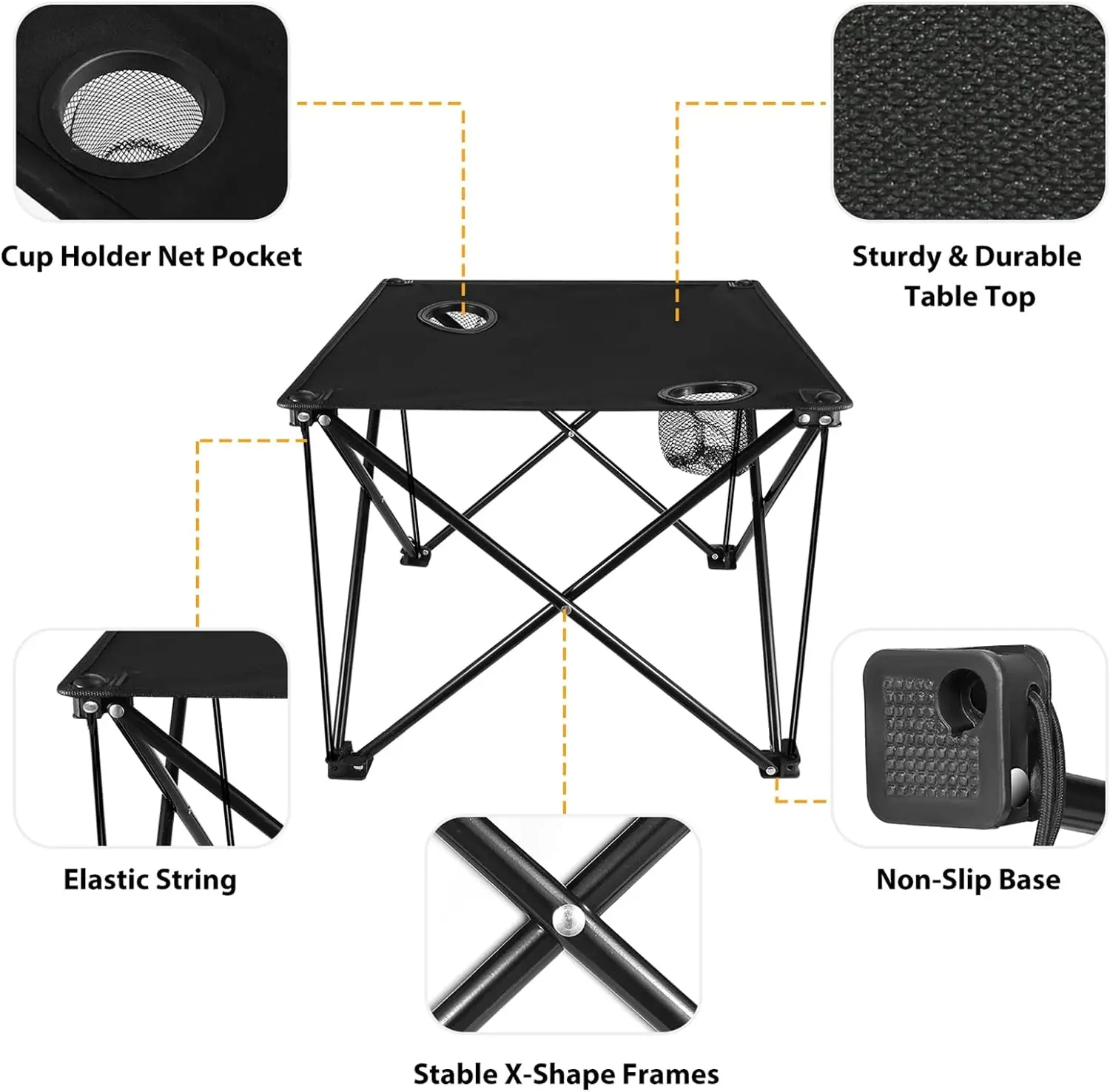 Cup Holder Net Pocket

Sturdy & Durable Table Top

Elastic String

Non-Slip Base

Stable X-Shape Frames