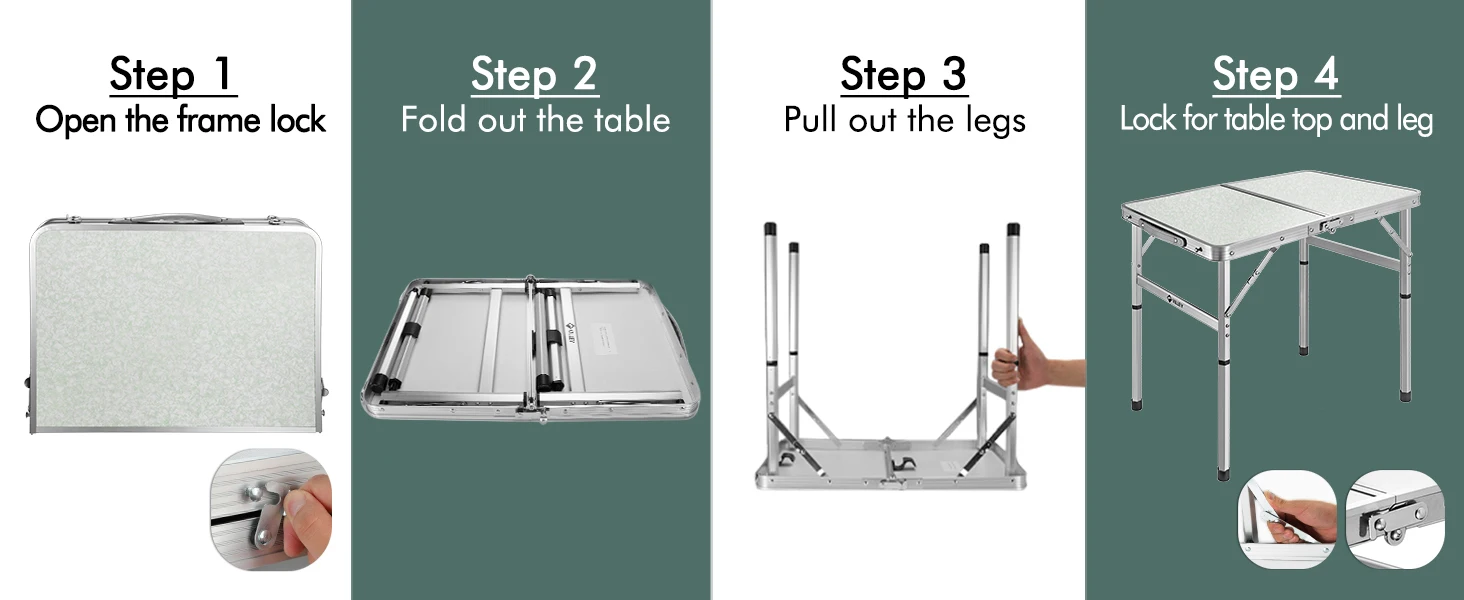 Step 1
Open the frame lock

Step 2
Fold out the table

Step 3
Pull out the legs

Step 4
Lock for table top and leg