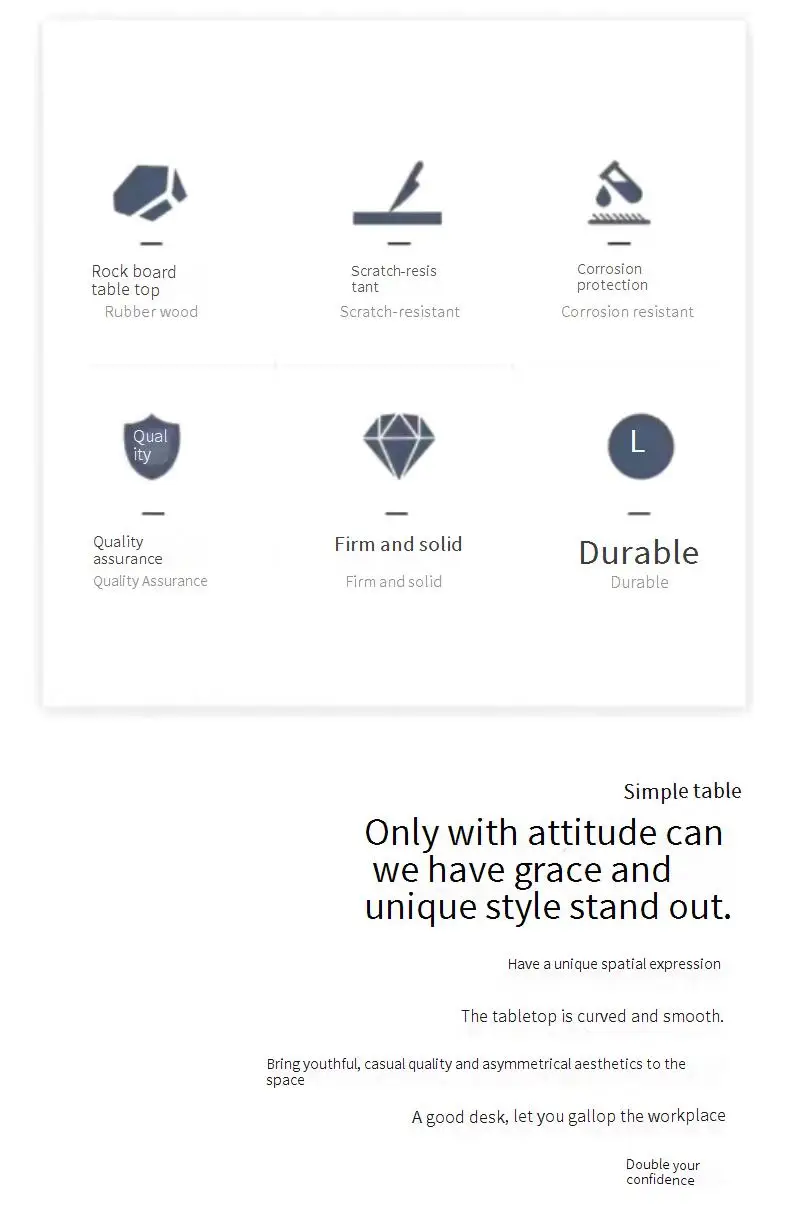 Rock board table top
Rubber wood

Scratch-resis tant
Scratch-resistant

Corrosion protection
Corrosion resistant

Qual ity

Quality assurance
Quality Assurance

Firm and solid
Firm and solid

L

Durable
Durable

Simple table

Only with attitude can we have grace and unique style stand out.

Have a unique spatial expression

The tabletop is curved and smooth.

Bring youthful, casual quality and asymmetrical aesthetics to the space

A good desk, let you gallop the workplace

Double your confidence