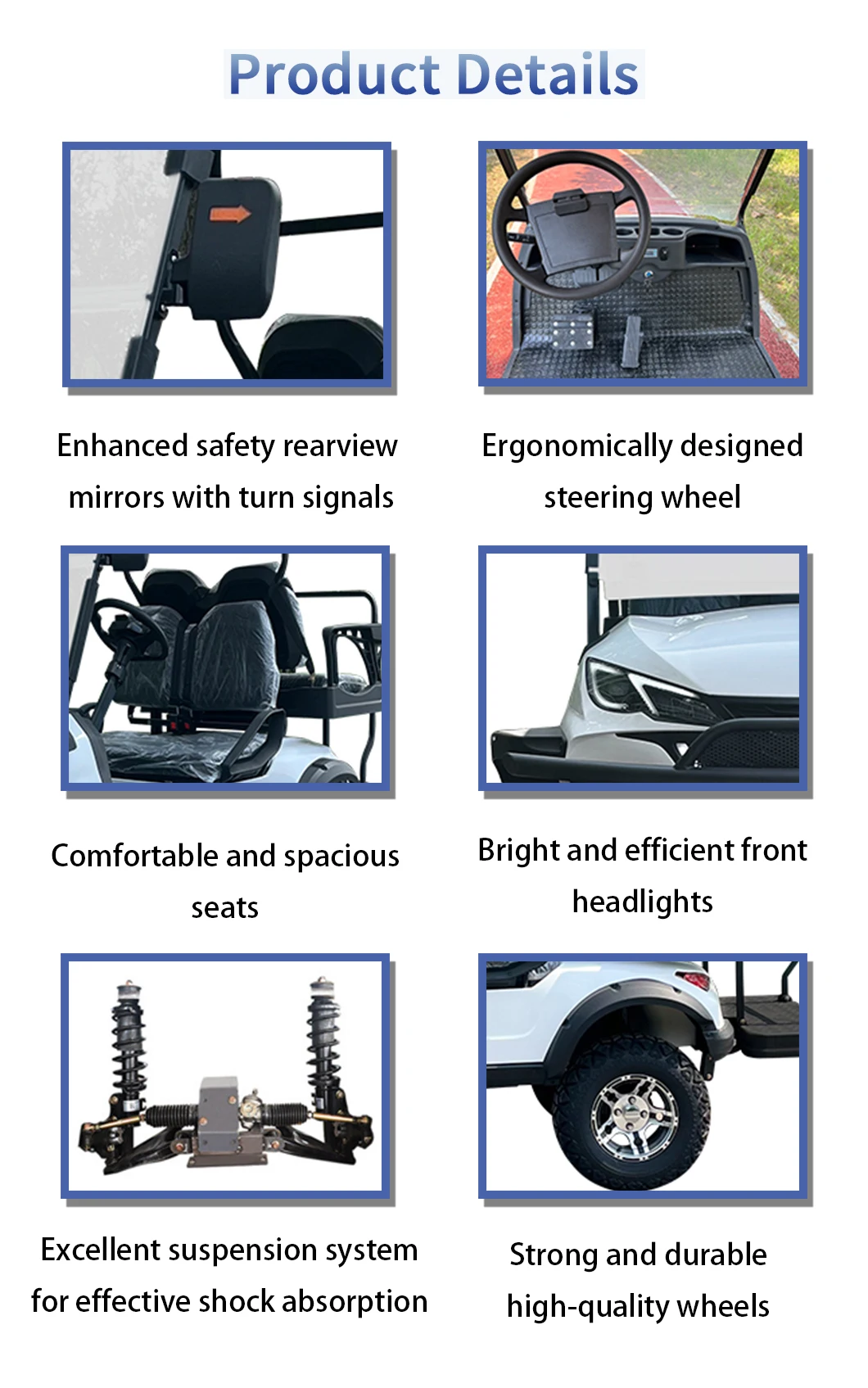 Product Details

Enhanced safety rearview mirrors with turn signals

Ergonomically designed steering wheel

Comfortable and spacious seats

Bright and efficient front headlights

Excellent suspension system for effective shock absorption

Strong and durable high-quality wheels