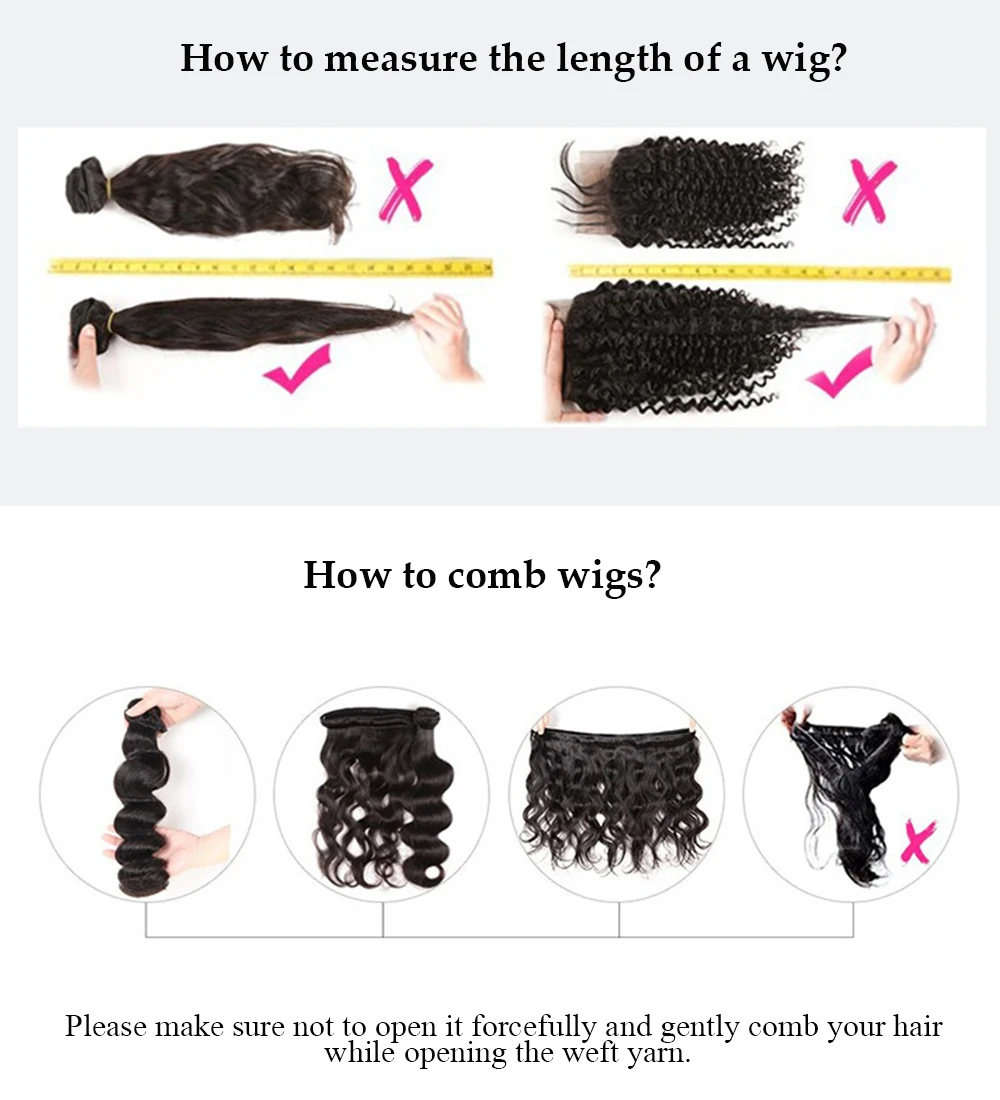 How to measure the length of a wig?

How to comb wigs?

Please make sure not to open it forcefully and gently comb your hair while opening the weft yarn.