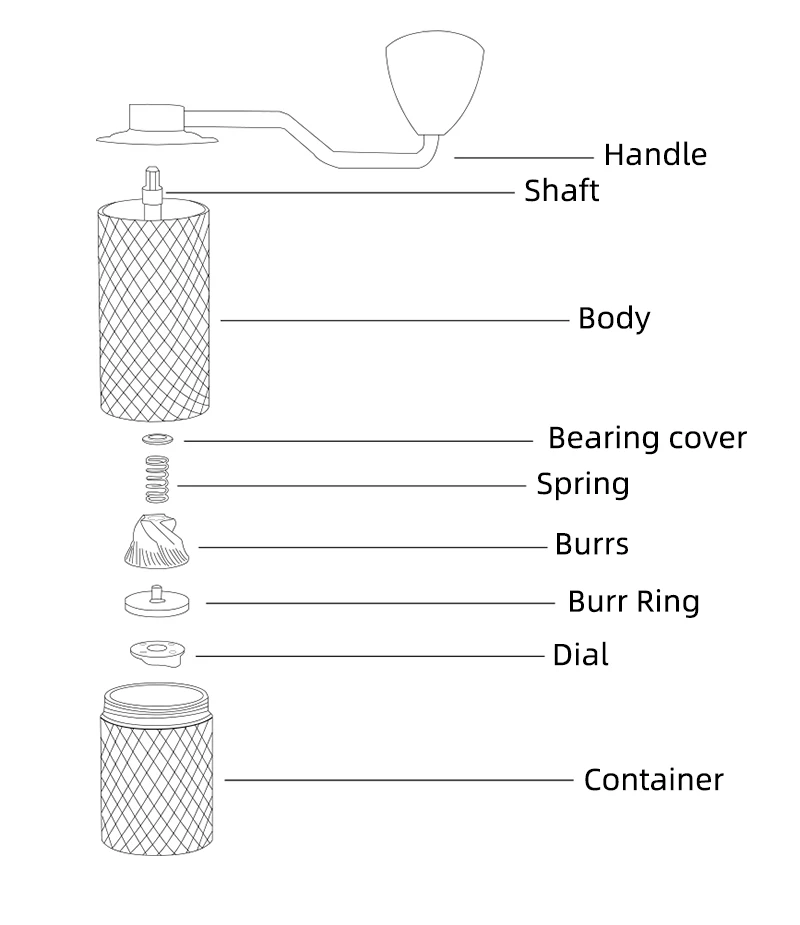 Handle
Shaft
Body
Bearing cover
Spring
Burrs
Burr Ring
Dial
Container