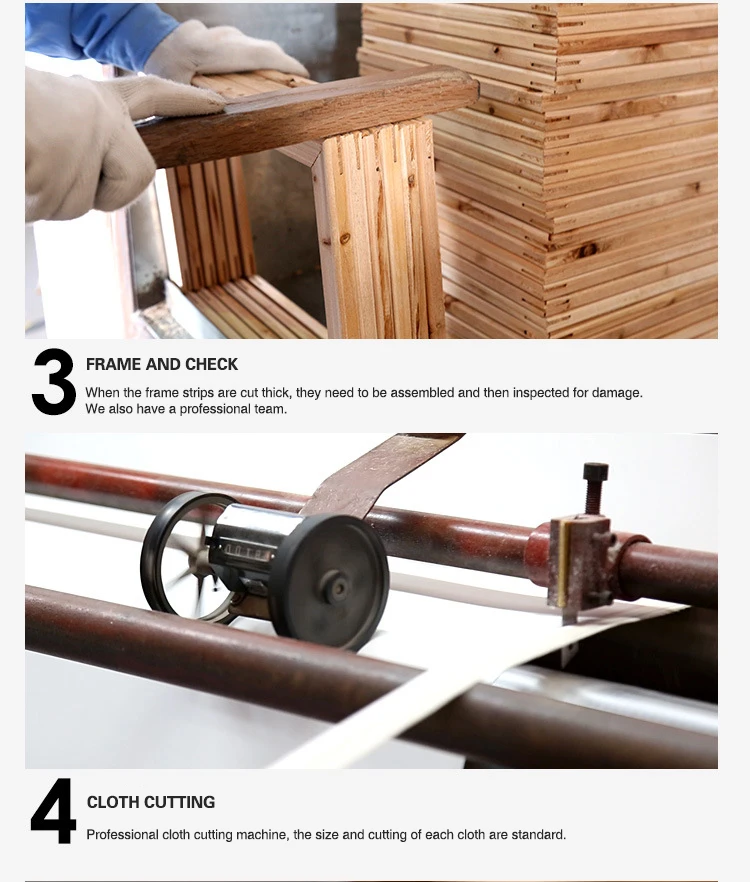 3 FRAME AND CHECK

When the frame strips are cut thick, they need to be assembled and then inspected for damage. We also have a professional team.

4 CLOTH CUTTING

Professional cloth cutting machine, the size and cutting of each cloth are standard.