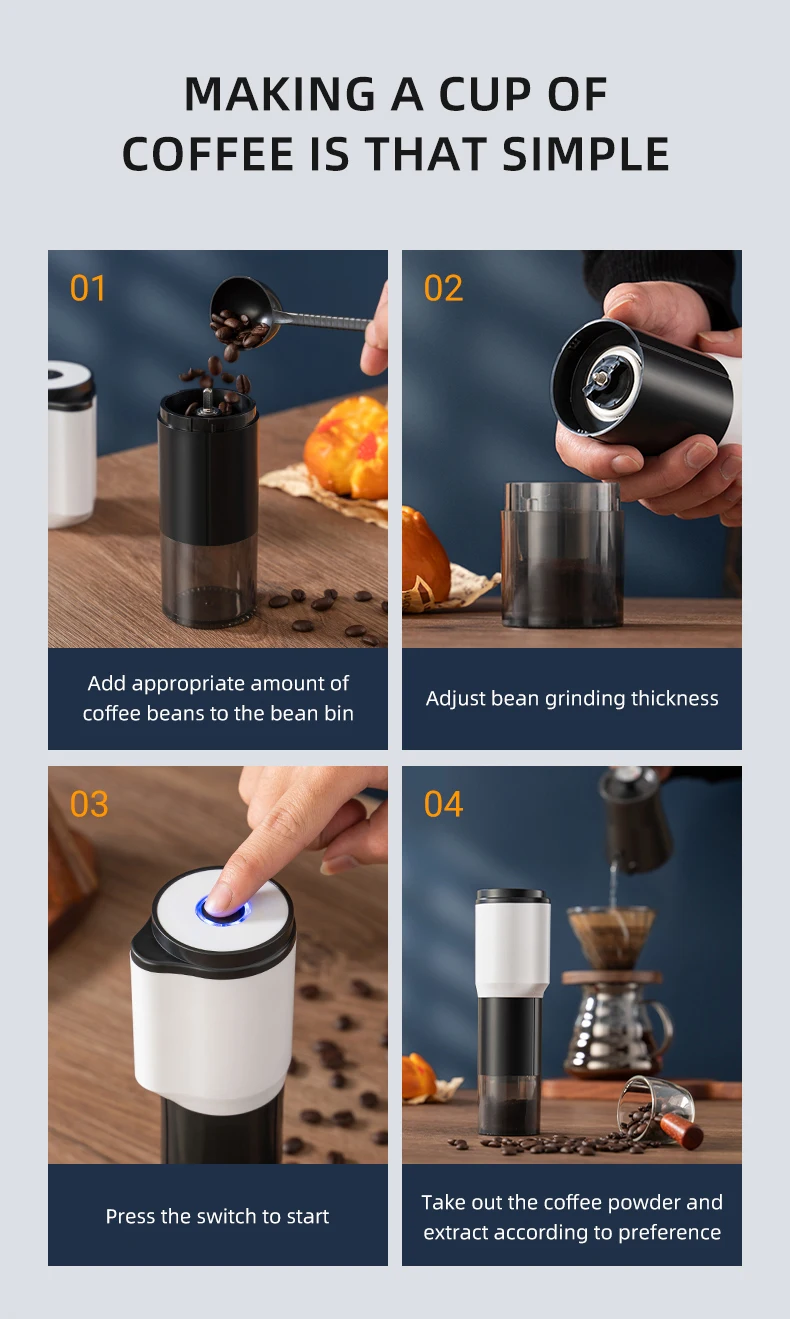 MAKING A CUP OF COFFEE IS THAT SIMPLE

01

Add appropriate amount of coffee beans to the bean bin

02

Adjust bean grinding thickness

03

Press the switch to start

04

Take out the coffee powder and extract according to preference