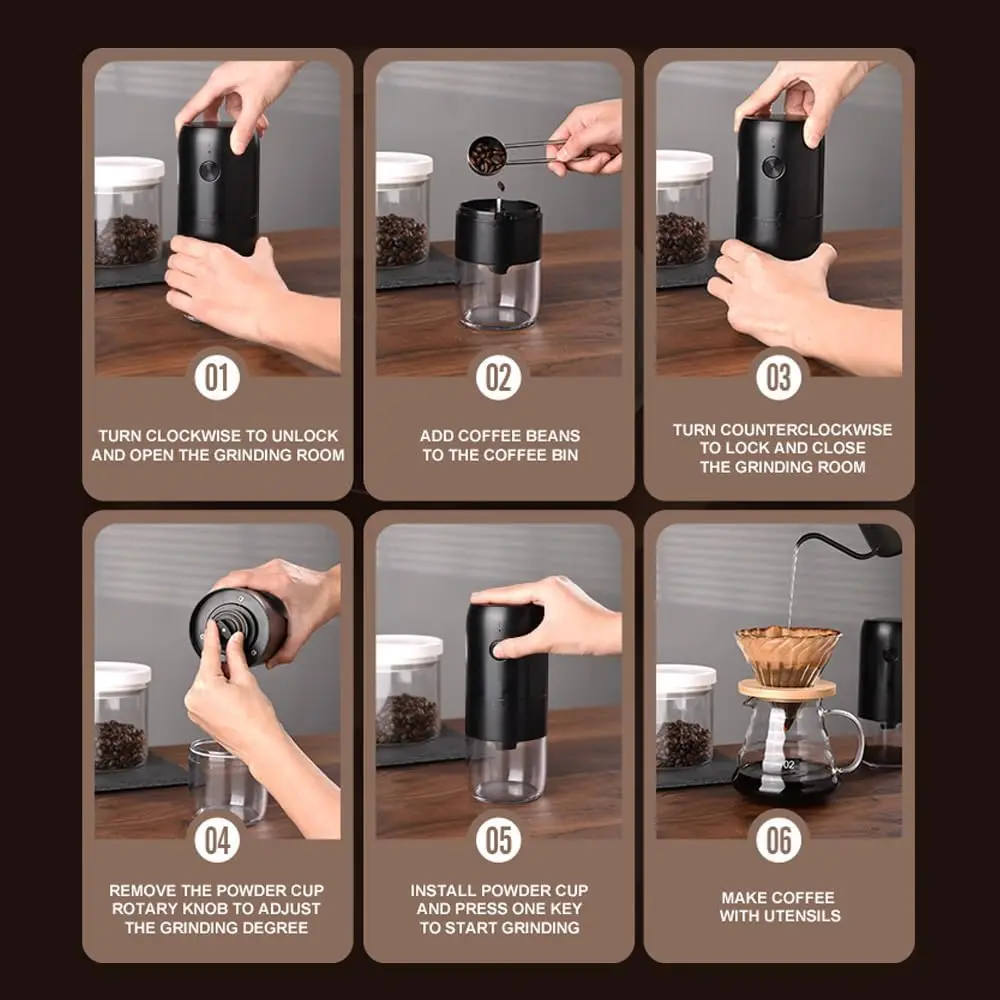 01

TURN CLOCKWISE TO UNLOCK AND OPEN THE GRINDING ROOM

02

ADD COFFEE BEANS TO THE COFFEE BIN

03

TURN COUNTERCLOCKWISE TO LOCK AND CLOSE THE GRINDING ROOM

04

REMOVE THE POWDER CUP ROTARY KNOB TO ADJUST THE GRINDING DEGREE

05

INSTALL POWDER CUP AND PRESS ONE KEY TO START GRINDING

02

06

MAKE COFFEE WITH UTENSILS