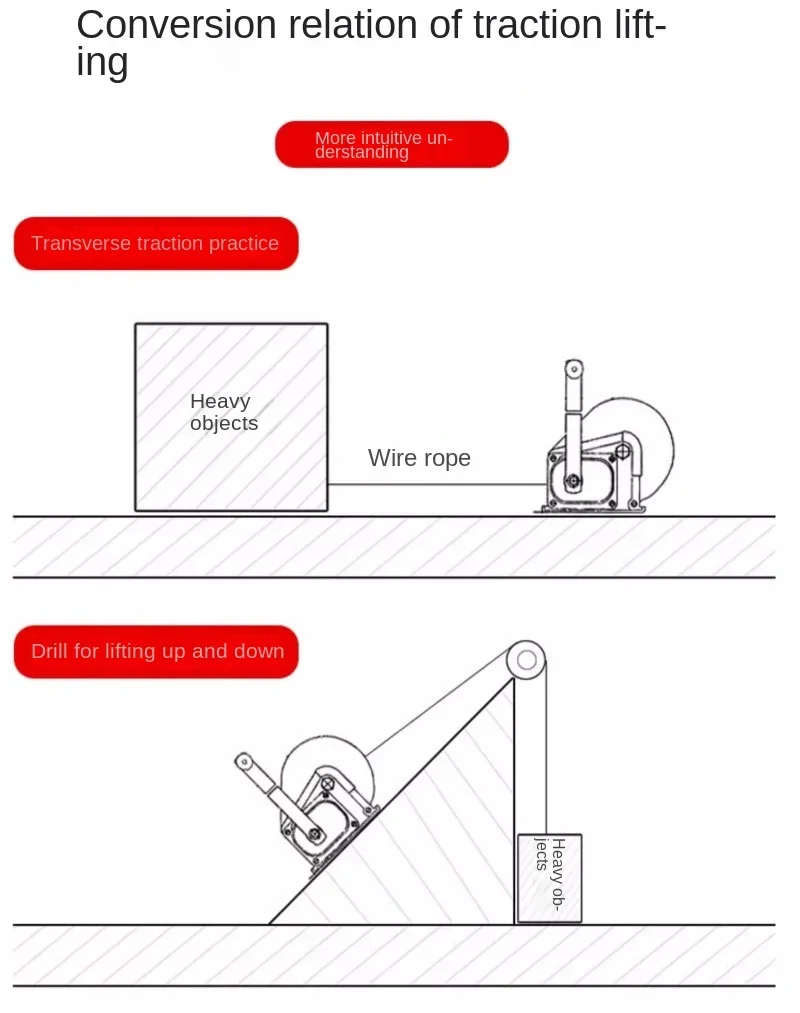 Conversion relation of traction lifting

More intuitive understanding

Transverse traction practice

Heavy objects

Wire rope

Drill for lifting up and down

Heavy objects