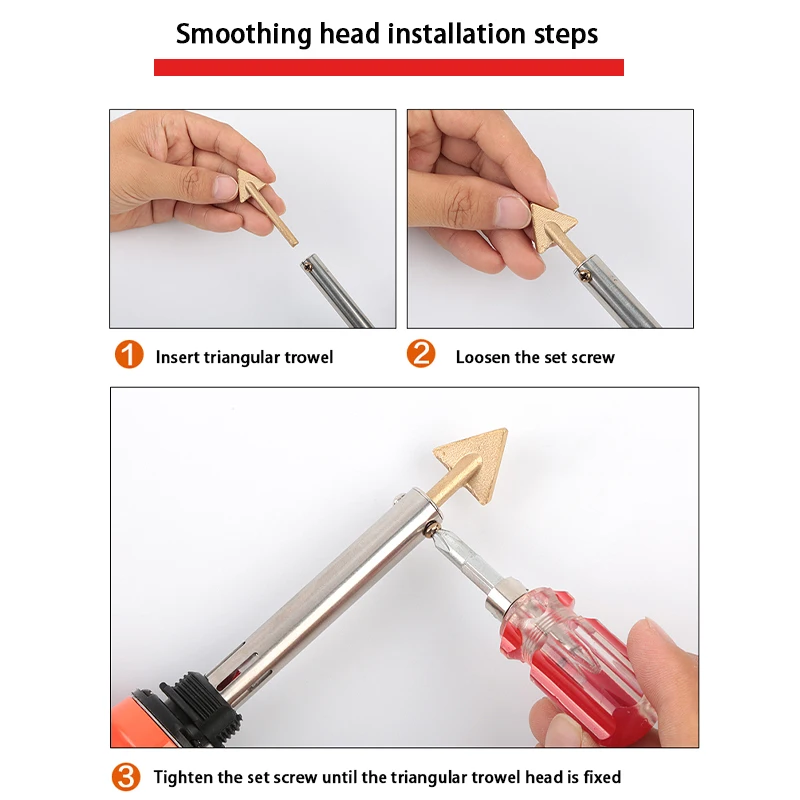 Smoothing head installation steps

1 Insert triangular trowel

2 Loosen the set screw

3 Tighten the set screw until the triangular trowel head is fixed