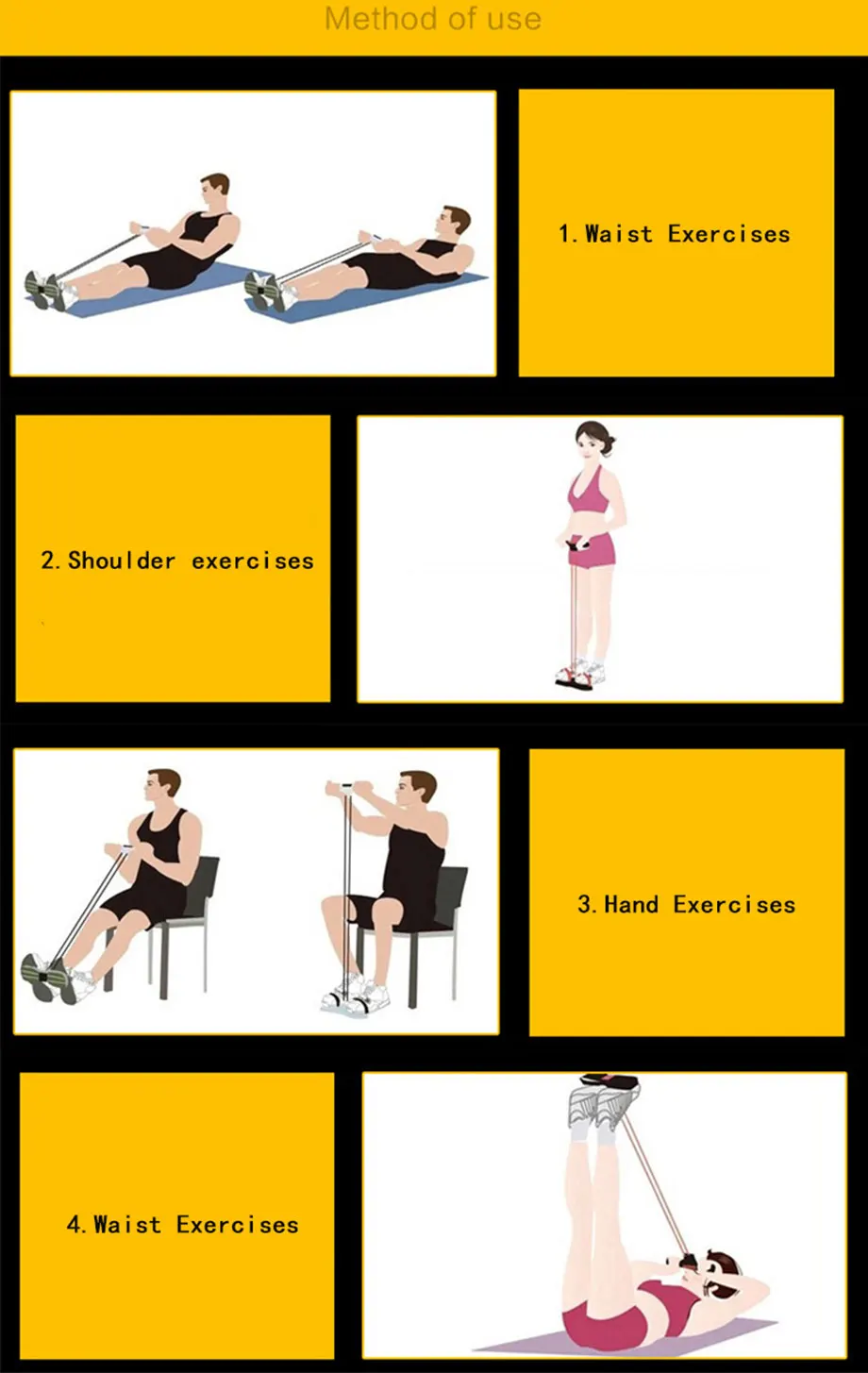 Method of use

1. Waist Exercises

2. Shoulder exercises

3. Hand Exercises

4. Waist Exercises