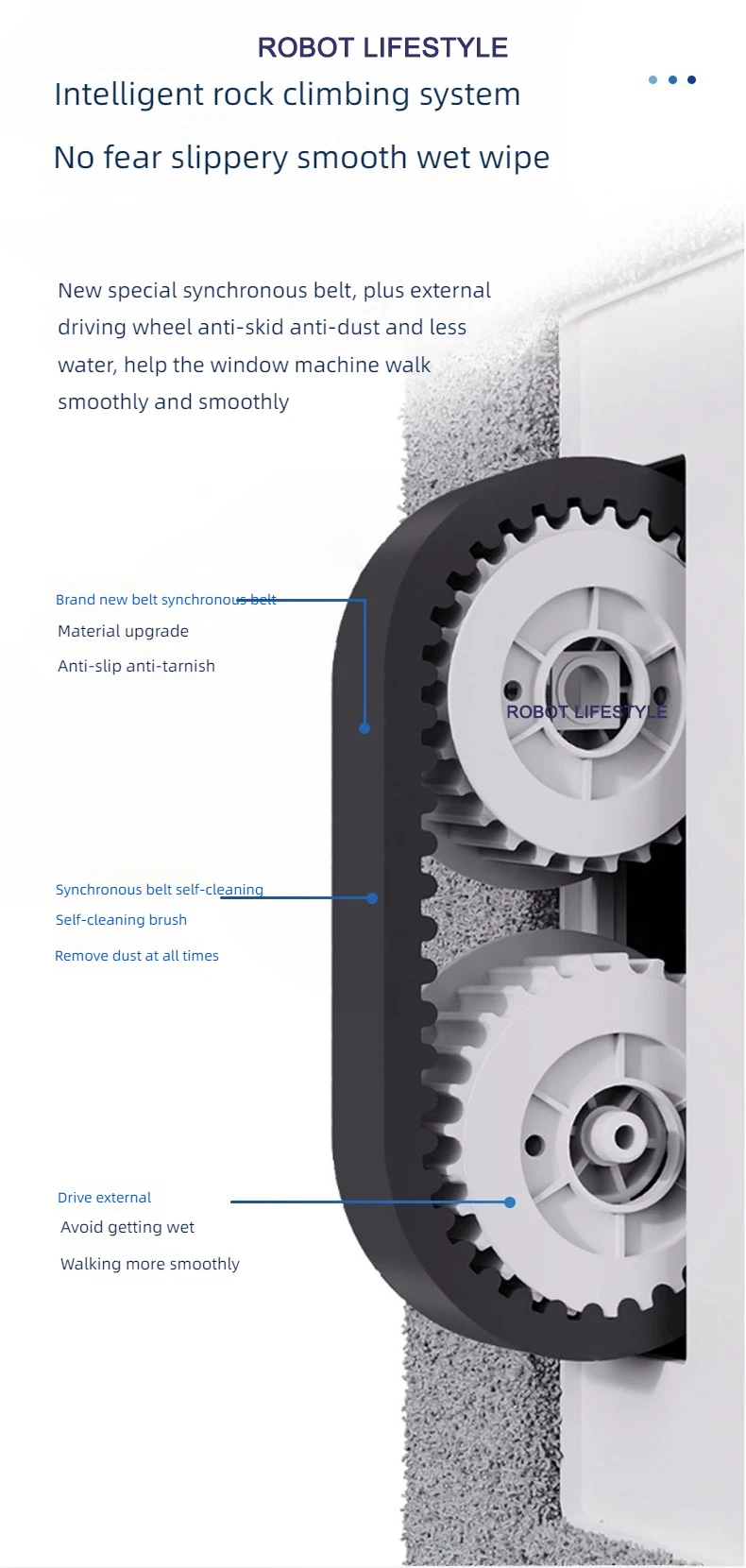 ROBOT LIFESTYLE

Intelligent rock climbing system

No fear slippery smooth wet wipe

New special synchronous belt, plus external driving wheel anti-skid anti-dust and less water, help the window machine walk smoothly and smoothly

Brand new belt synchronous belt

Material upgrade

Anti-slip anti-tarnish

ROBOT LIFESTYLE

Synchronous belt self-cleaning

Self-cleaning brush

Remove dust at all times

Drive external

Avoid getting wet

Walking more smoothly