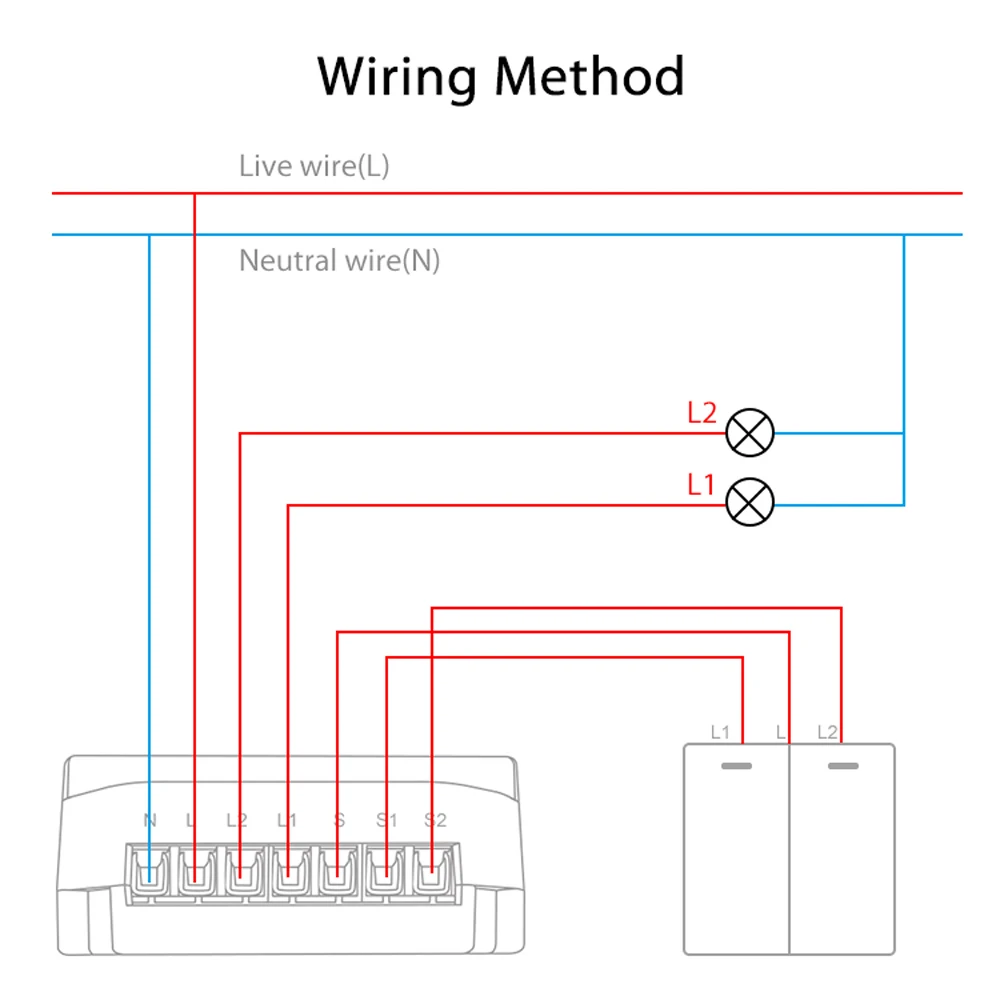 Wiring Method

Live wire(L)

Neutral wire(N)

L2

L1

L1 L L2

N L L2 L1 S S1 S2