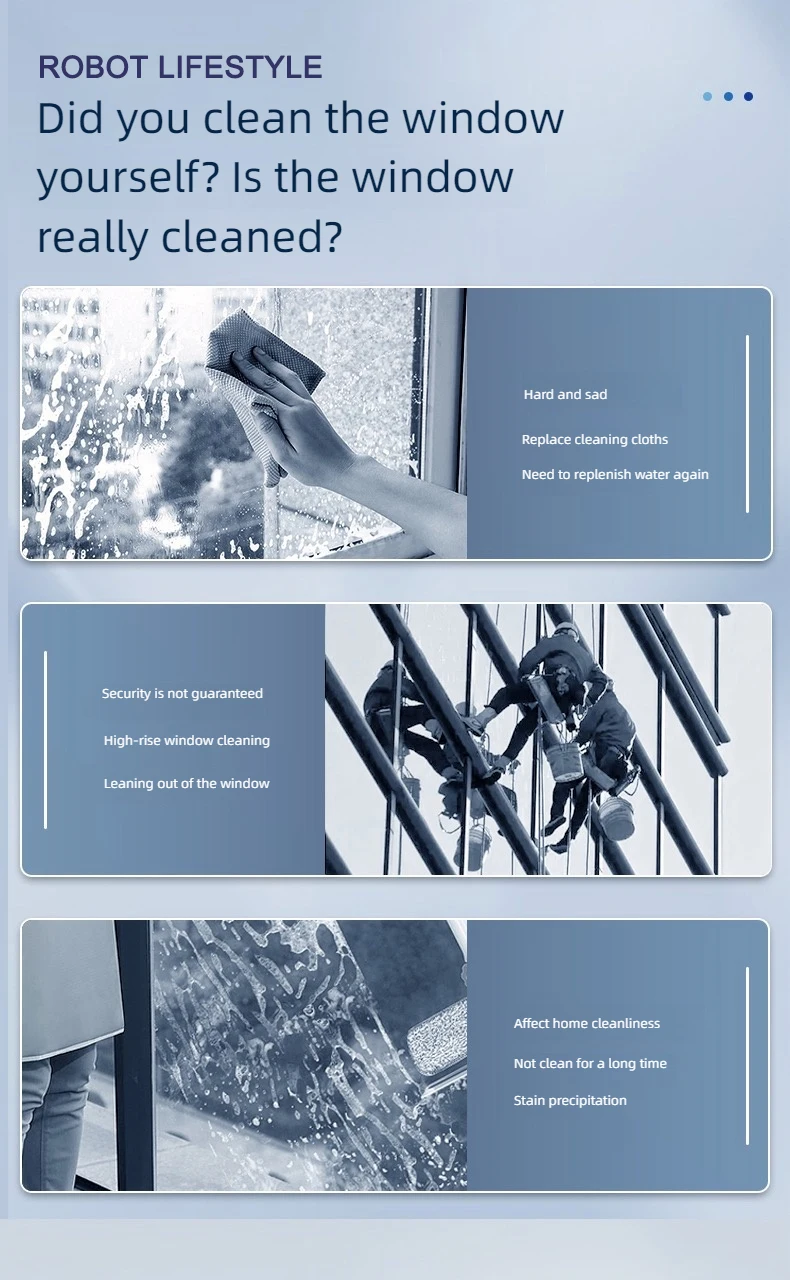 ROBOT LIFESTYLE

Did you clean the window yourself? Is the window really cleaned?

Hard and sad

Replace cleaning cloths

Need to replenish water again

Security is not guaranteed

High-rise window cleaning

Leaning out of the window

Affect home cleanliness

Not clean for a long time

Stain precipitation