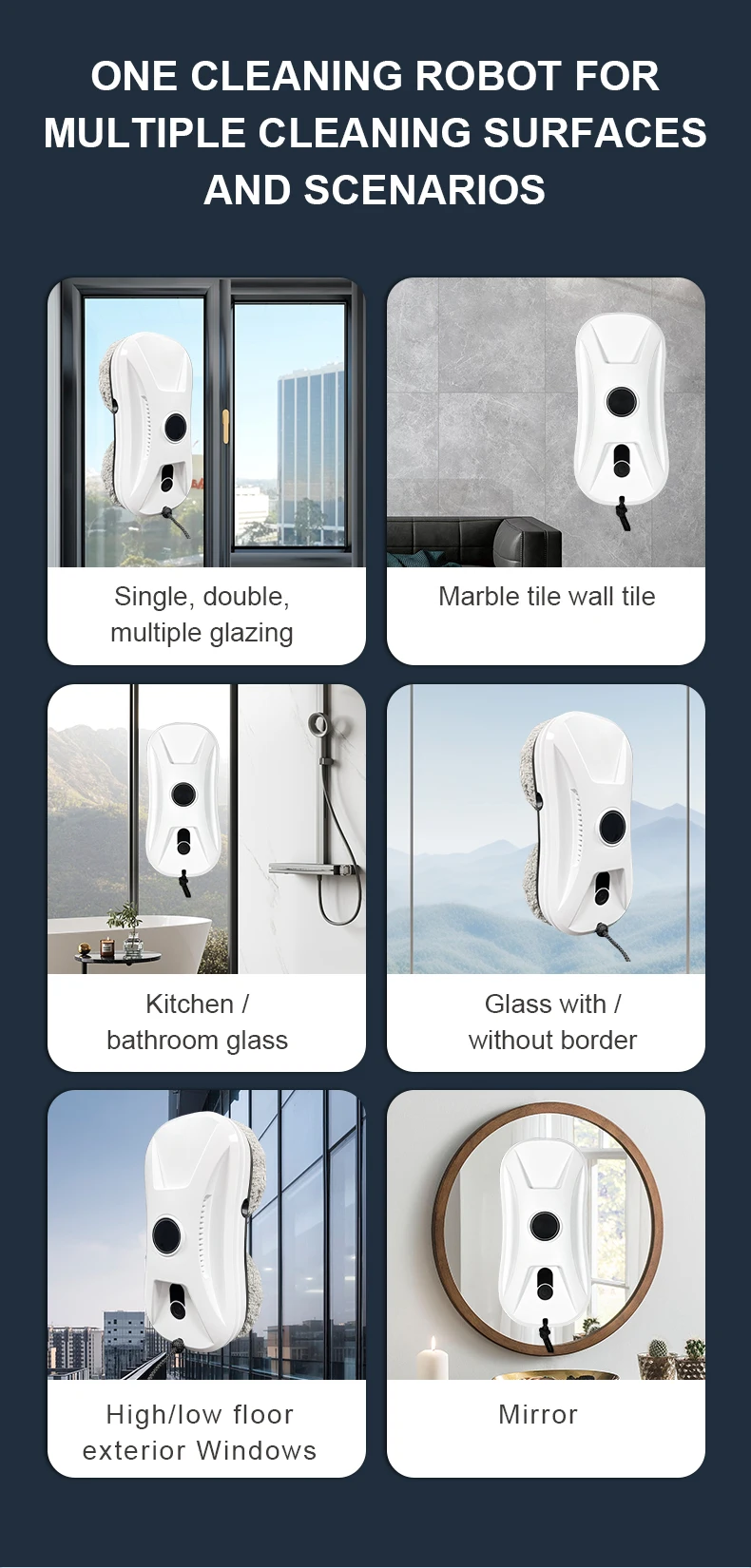 ONE CLEANING ROBOT FOR MULTIPLE CLEANING SURFACES AND SCENARIOS

Single, double, multiple glazing

Marble tile wall tile

Kitchen / bathroom glass

Glass with / without border

High/low floor exterior Windows

Mirror