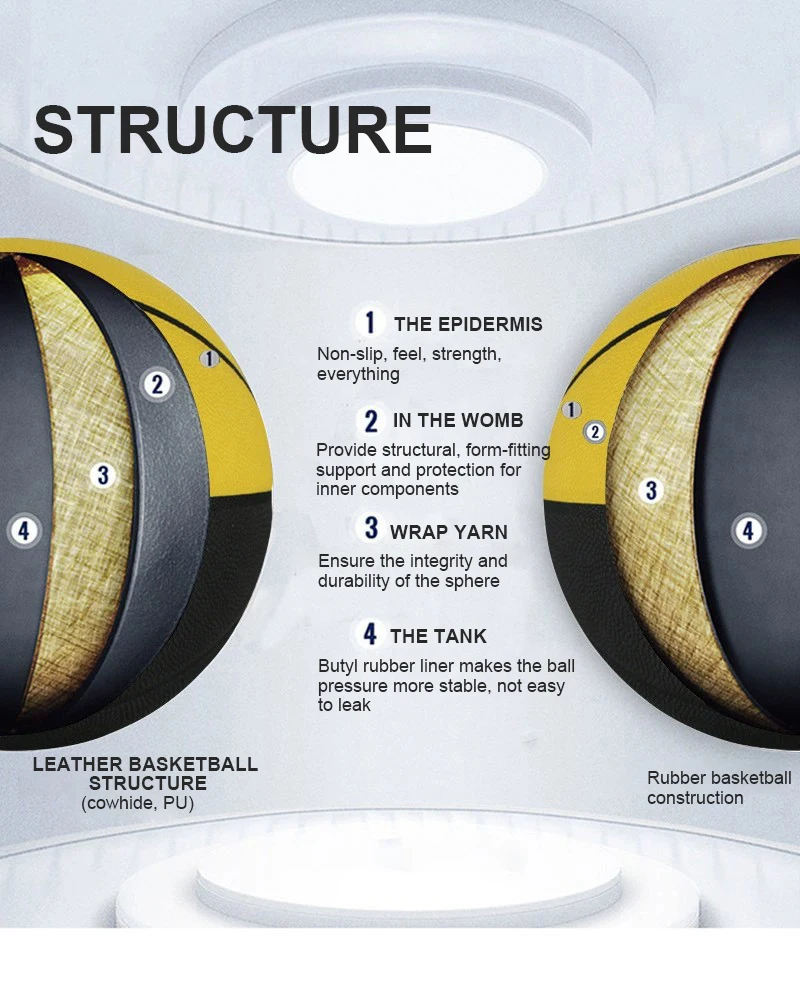 STRUCTURE

1
2
3
4

1 THE EPIDERMIS
Non-slip, feel, strength, everything

2 IN THE WOMB
Provide structural, form-fitting support and protection for inner components

3 WRAP YARN
Ensure the integrity and durability of the sphere

4 THE TANK
Butyl rubber liner makes the ball pressure more stable, not easy to leak

1
2
3
4

LEATHER BASKETBALL STRUCTURE
(cowhide, PU)

Rubber basketball construction