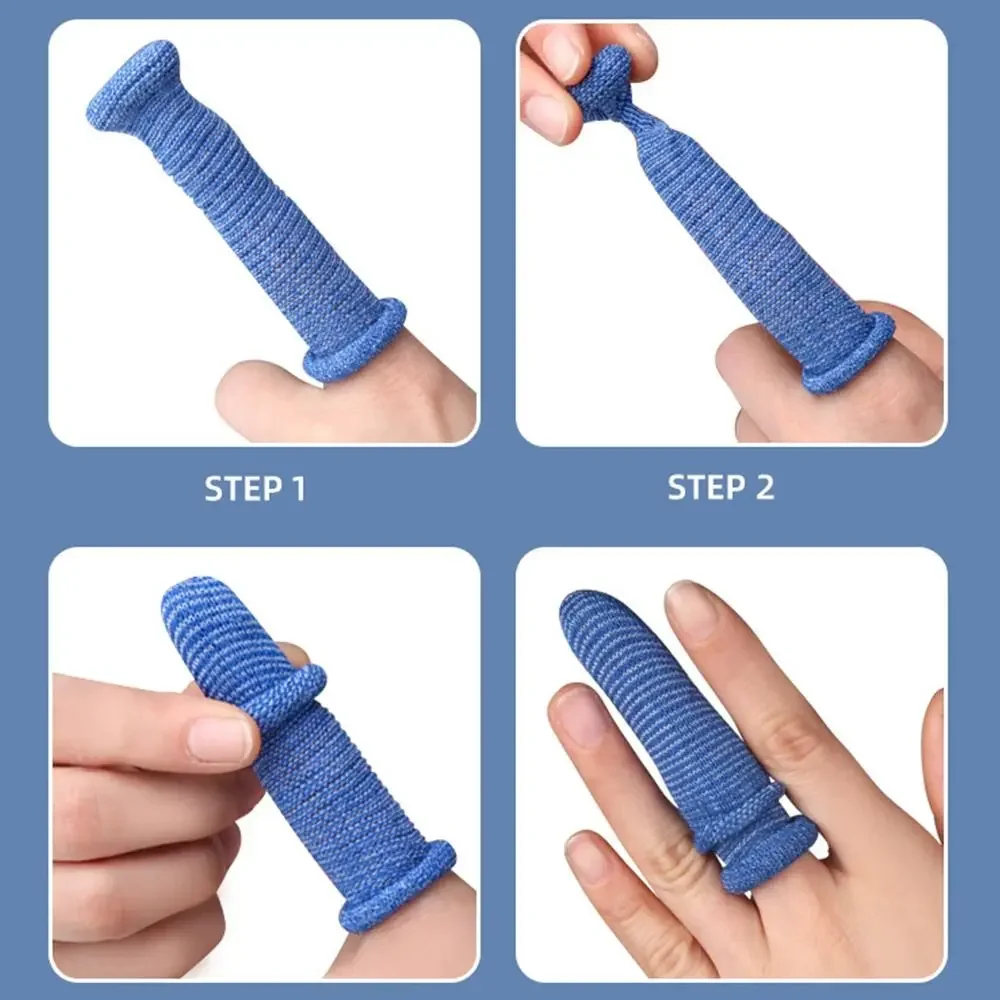 STEP 1

STEP 2