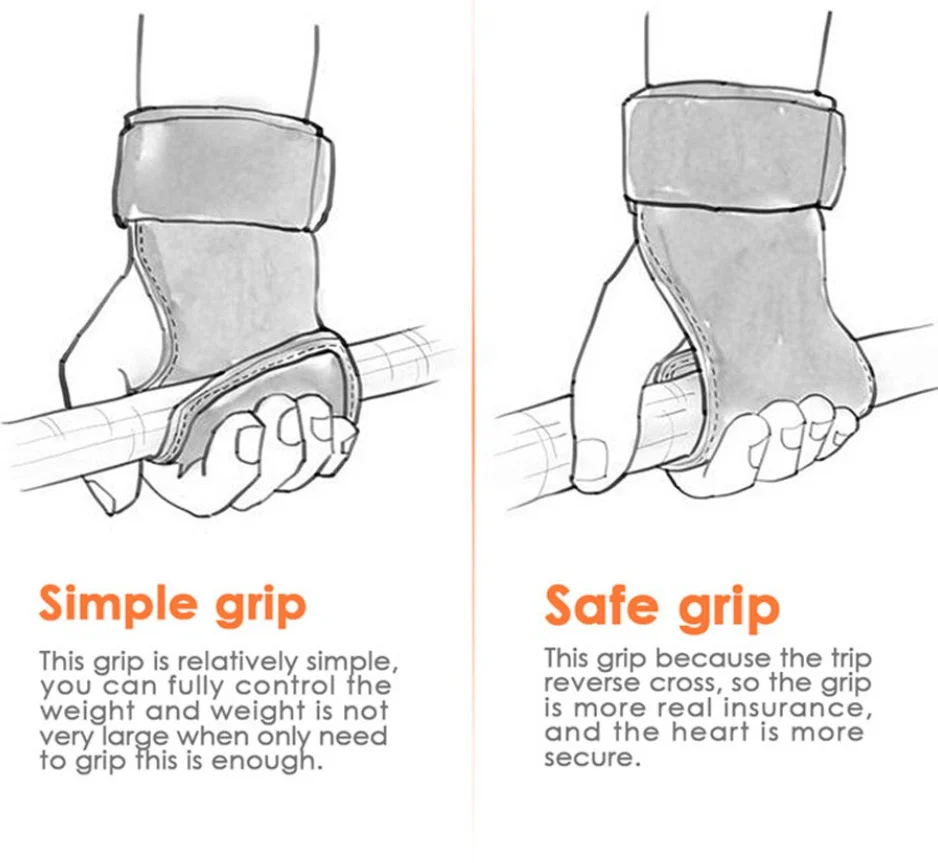 Simple grip

This grip is relatively simple, you can fully control the weight and weight is not very large when only need to grip this is enough.

Safe grip

This grip because the trip reverse cross, so the grip is more real insurance, and the heart is more secure.