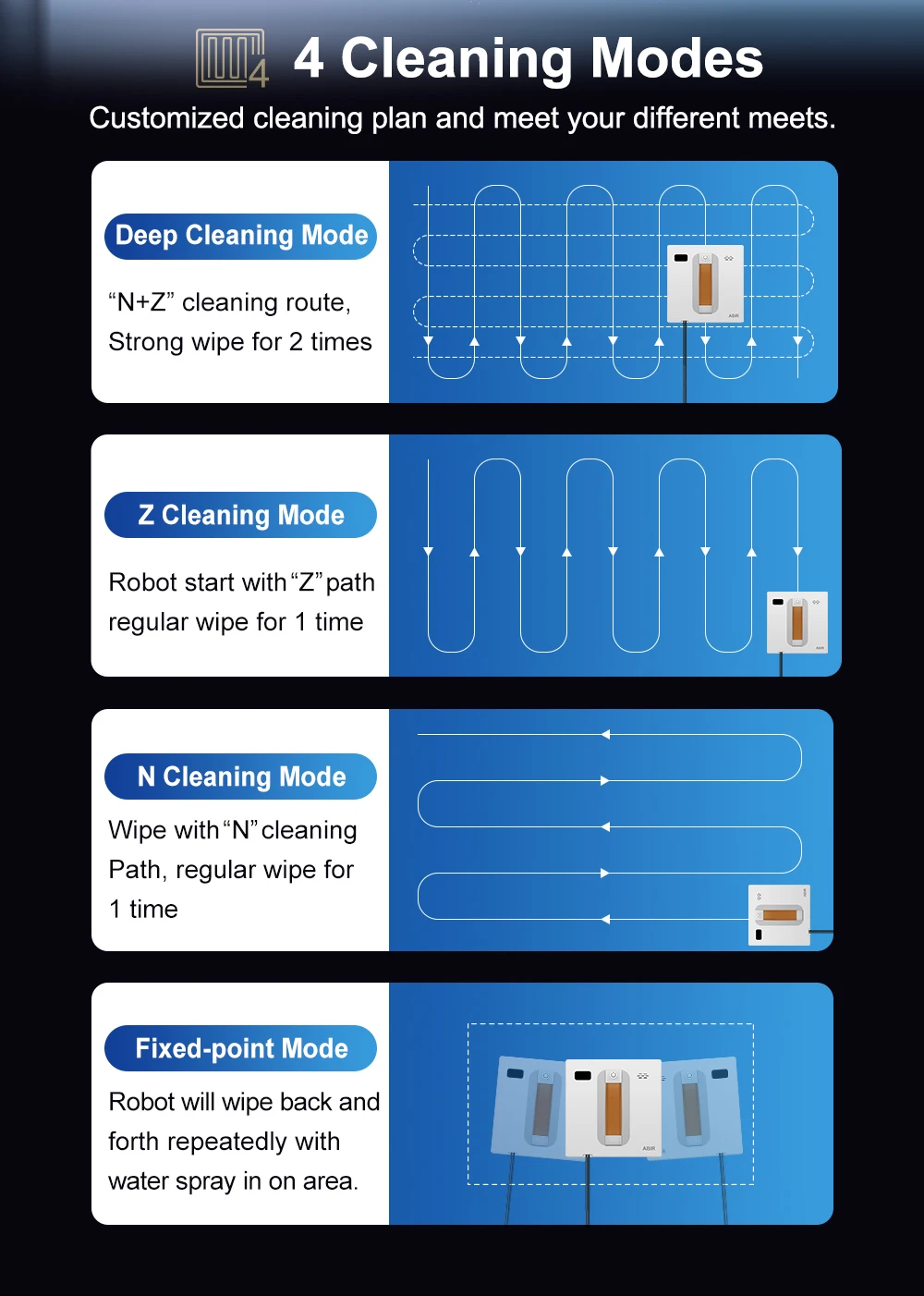 4 Cleaning Modes

Customized cleaning plan and meet your different meets.

Deep Cleaning Mode

“N+Z” cleaning route, Strong wipe for 2 times

Z Cleaning Mode

Robot start with “Z” path regular wipe for 1 time

N Cleaning Mode

Wipe with “N” cleaning Path, regular wipe for 1 time

Fixed-point Mode

Robot will wipe back and forth repeatedly with water spray in on area.