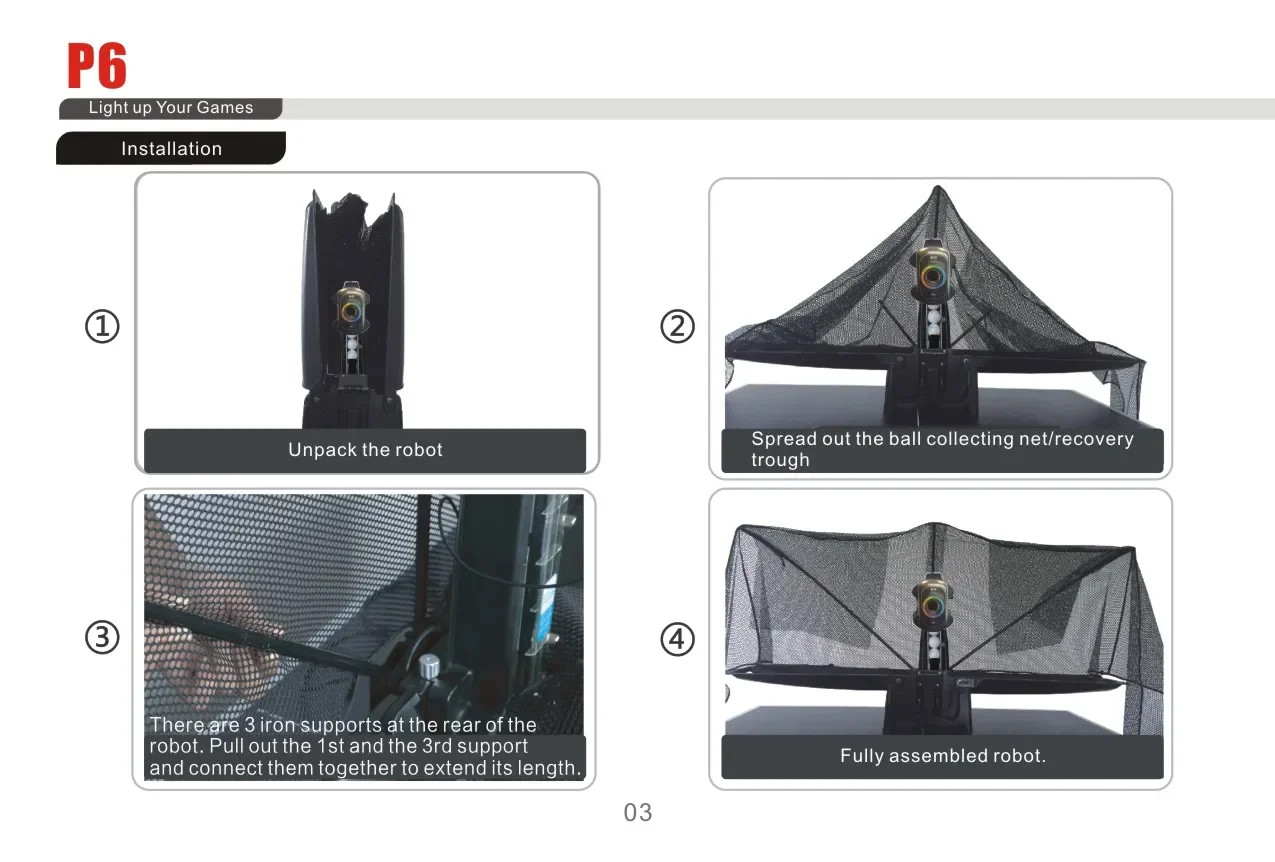 P6
Light up Your Games

Installation

①
Unpack the robot

②
Spread out the ball collecting net/recovery trough

③
There are 3 iron supports at the rear of the robot. Pull out the 1st and the 3rd support and connect them together to extend its length.

④
Fully assembled robot.

03