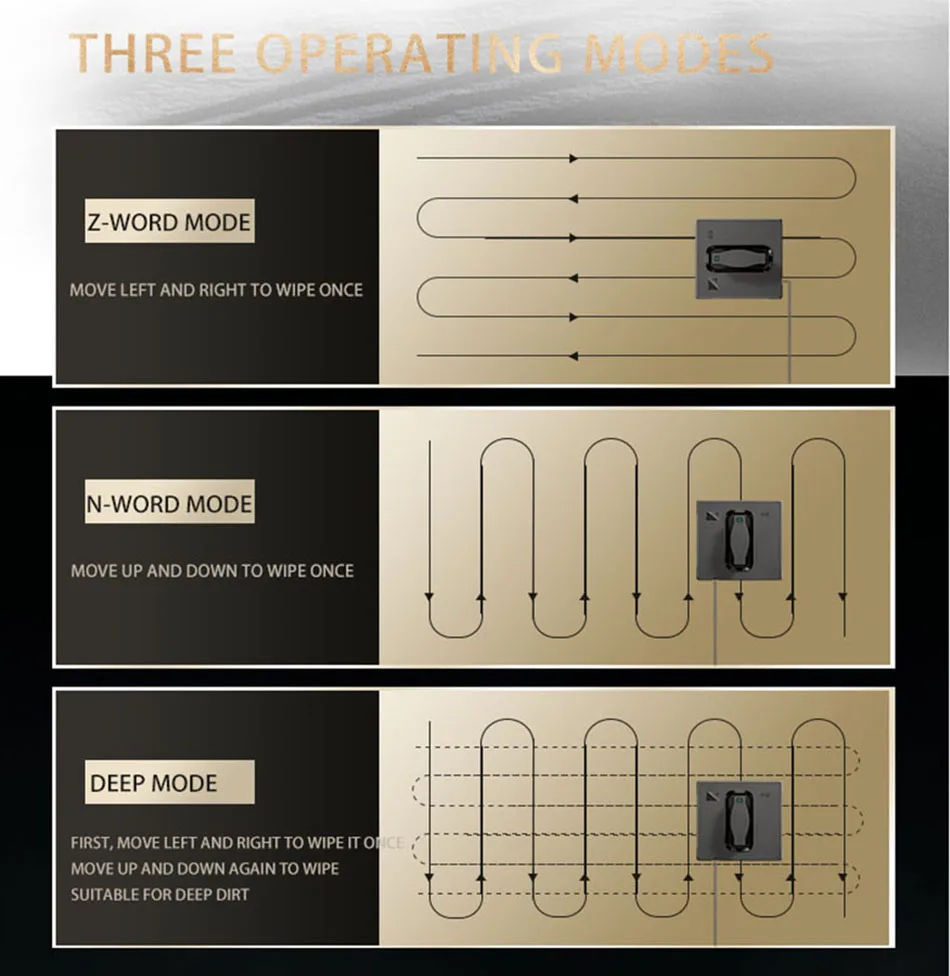 THREE OPERATING MODES

Z-WORD MODE

MOVE LEFT AND RIGHT TO WIPE ONCE

N-WORD MODE

MOVE UP AND DOWN TO WIPE ONCE

DEEP MODE

FIRST, MOVE LEFT AND RIGHT TO WIPE IT ONCE
MOVE UP AND DOWN AGAIN TO WIPE
SUITABLE FOR DEEP DIRT