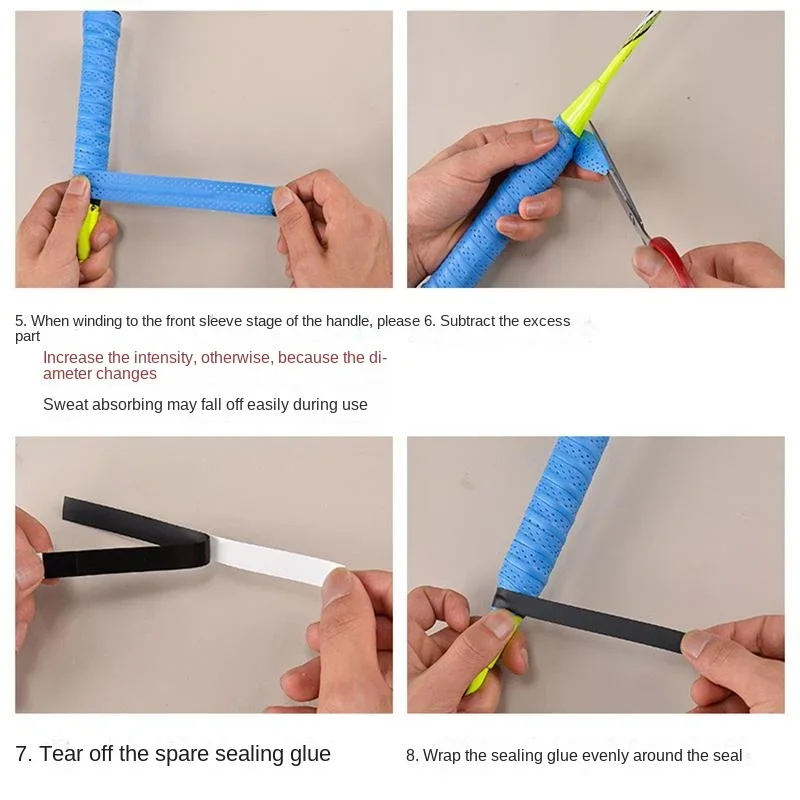 5. When winding to the front sleeve stage of the handle, please 6. Subtract the excess part

Increase the intensity, otherwise, because the diameter changes

Sweat absorbing may fall off easily during use

7. Tear off the spare sealing glue

8. Wrap the sealing glue evenly around the seal