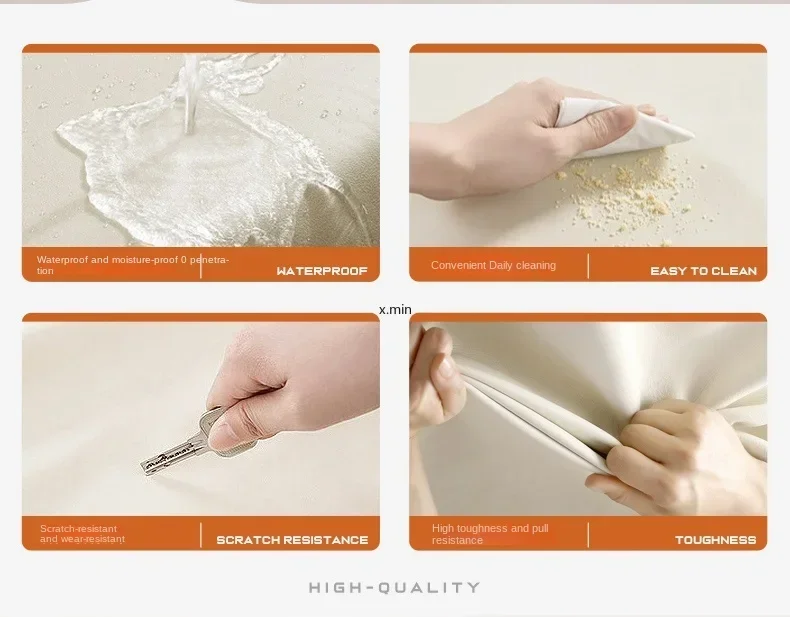 Waterproof and moisture-proof 0 penetration

WATERPROOF

Convenient Daily cleaning

EASY TO CLEAN

x.min

Scratch-resistant and wear-resistant

SCRATCH RESISTANCE

High toughness and pull resistance

TOUGHNESS

HIGH-QUALITY