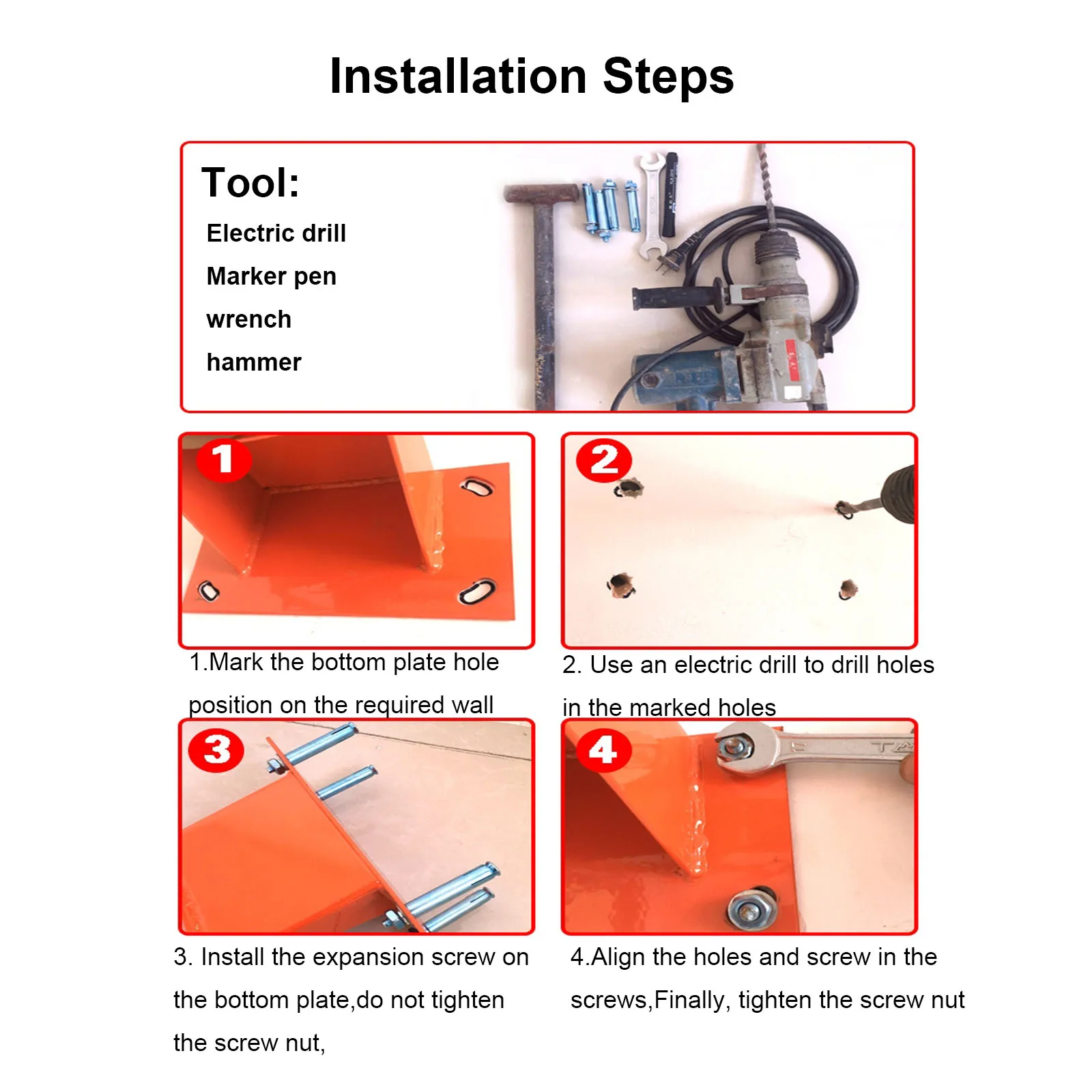 Installation Steps

Tool:

Electric drill

Marker pen

wrench

hammer

1

1.Mark the bottom plate hole position on the required wall

2

2. Use an electric drill to drill holes in the marked holes

3

3. Install the expansion screw on the bottom plate,do not tighten the screw nut,

4

4.Align the holes and screw in the screws,Finally, tighten the screw nut