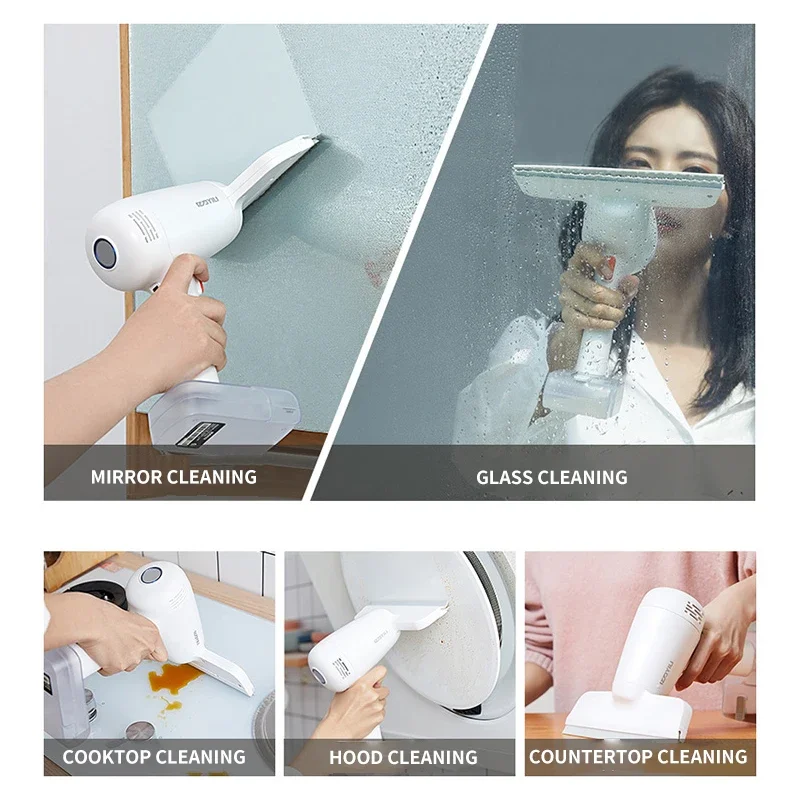 MIRROR CLEANING

GLASS CLEANING

COOKTOP CLEANING

HOOD CLEANING

COUNTERTOP CLEANING