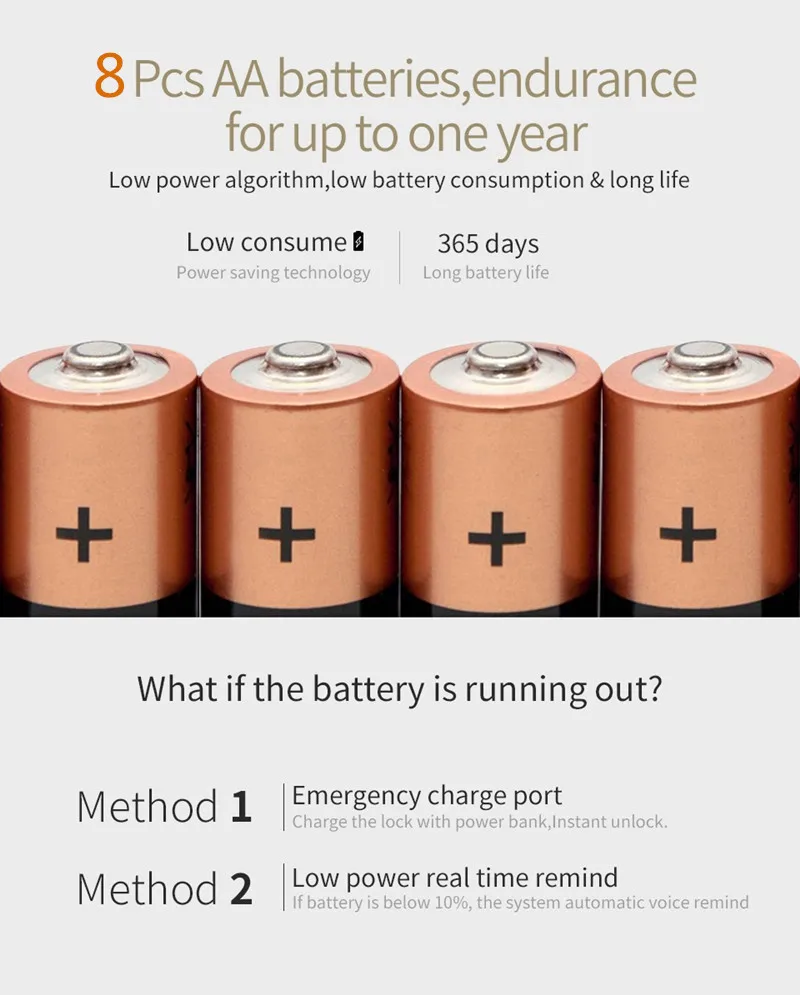 8 Pcs AA batteries,endurance for up to one year

Low power algorithm,low battery consumption & long life

Low consume
Power saving technology

365 days
Long battery life

+ + + +

What if the battery is running out?

Method 1
Emergency charge port
Charge the lock with power bank,Instant unlock.

Method 2
Low power real time remind
If battery is below 10%, the system automatic voice remind