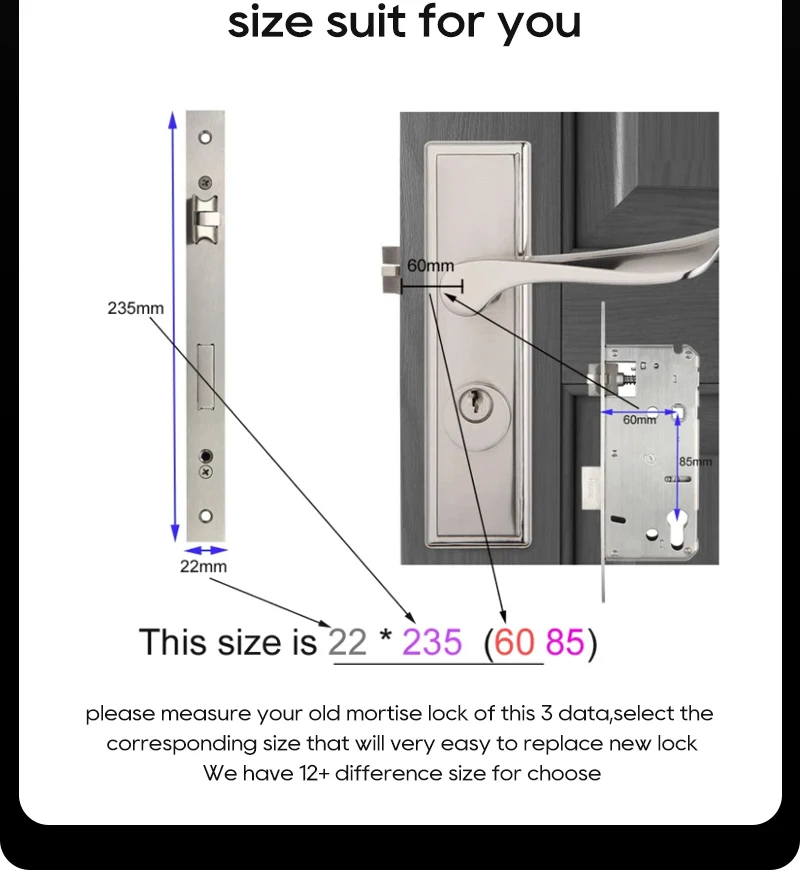 size suit for you

235mm

22mm

60mm

60mm

85mm

This size is 22 * 235 (60 85)

please measure your old mortise lock of this 3 data,select the corresponding size that will very easy to replace new lock
We have 12+ difference size for choose