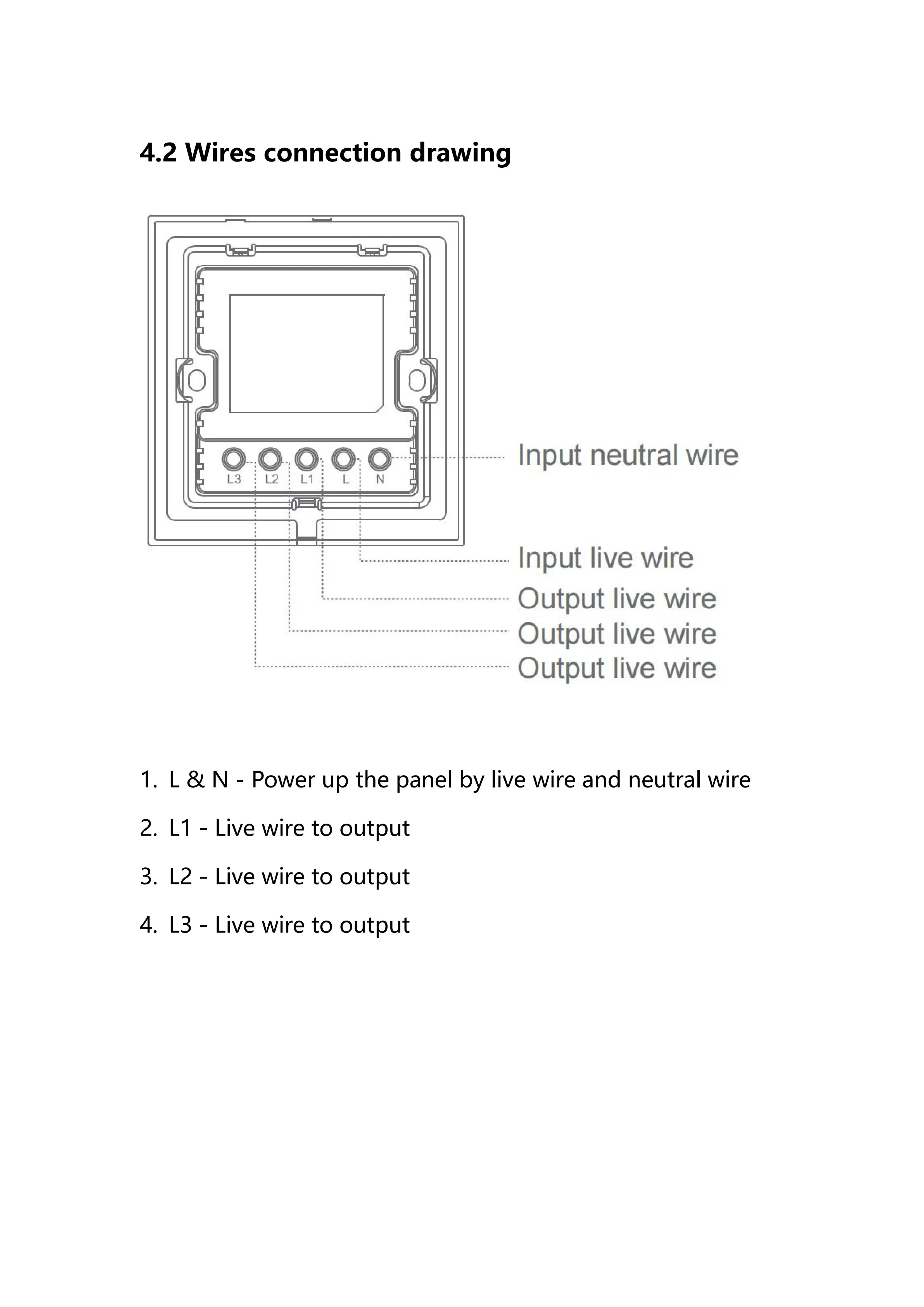 4.2 Wires connection drawing

L3 L2 L1 L N

Input neutral wire

Input live wire

Output live wire

Output live wire

Output live wire

1. L & N - Power up the panel by live wire and neutral wire

2. L1 - Live wire to output

3. L2 - Live wire to output

4. L3 - Live wire to output