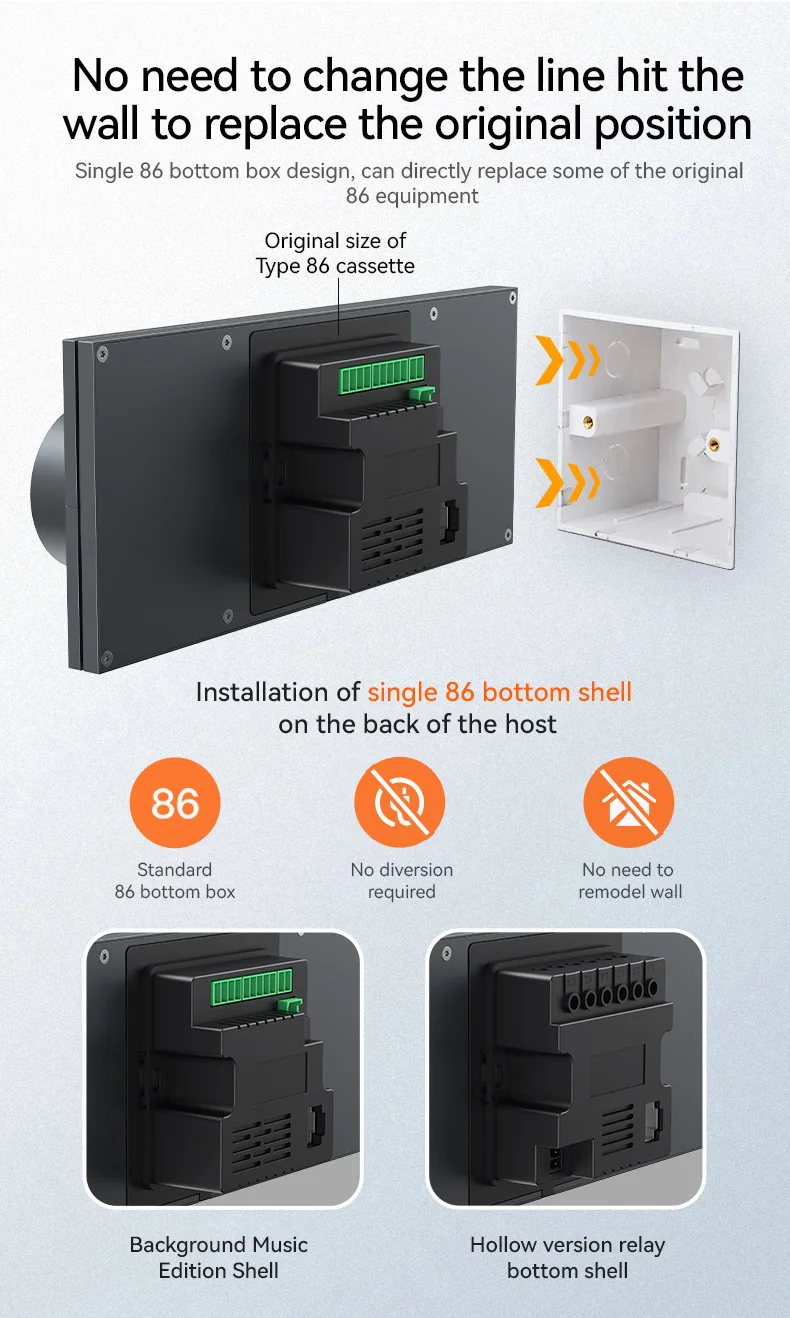 No need to change the line hit the wall to replace the original position

Single 86 bottom box design, can directly replace some of the original 86 equipment

Original size of Type 86 cassette

Installation of single 86 bottom shell on the back of the host

86

Standard 86 bottom box

No diversion required

No need to remodel wall

Background Music Edition Shell

Hollow version relay bottom shell