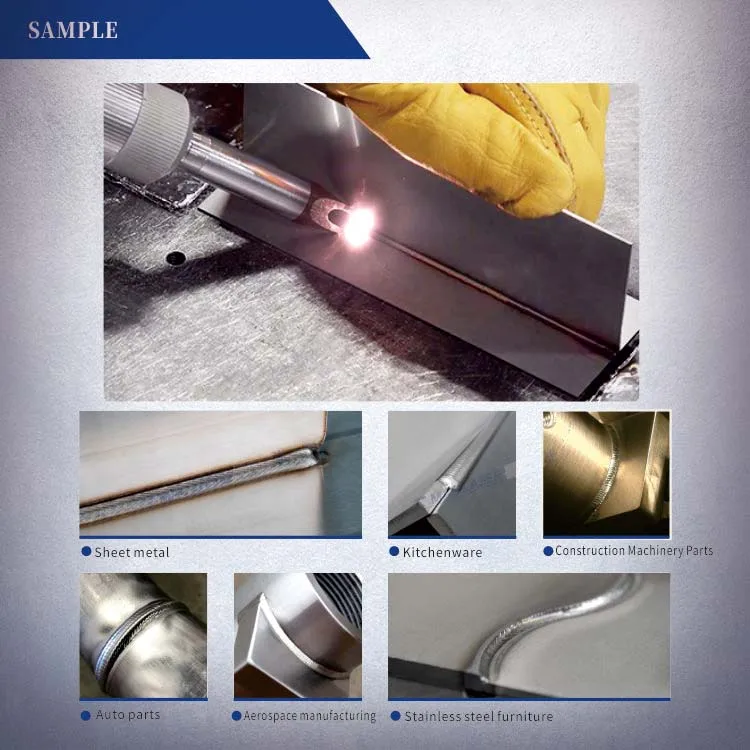 SAMPLE

Sheet metal

Kitchenware

Construction Machinery Parts

Auto parts

Aerospace manufacturing

Stainless steel furniture