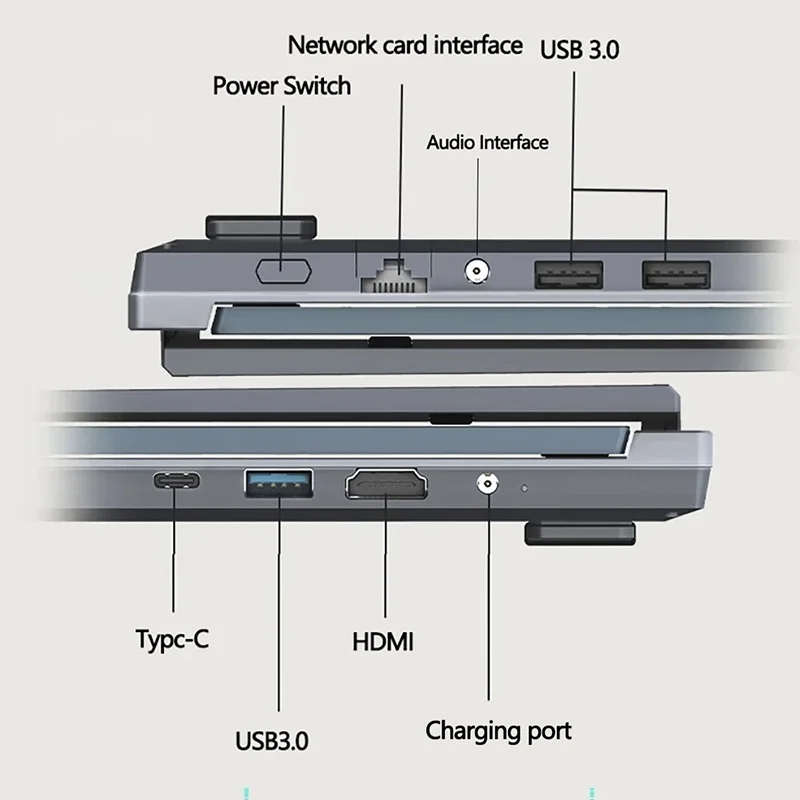 Network card interface
USB 3.0
Power Switch
Audio Interface

Typc-C
HDMI
USB3.0
Charging port