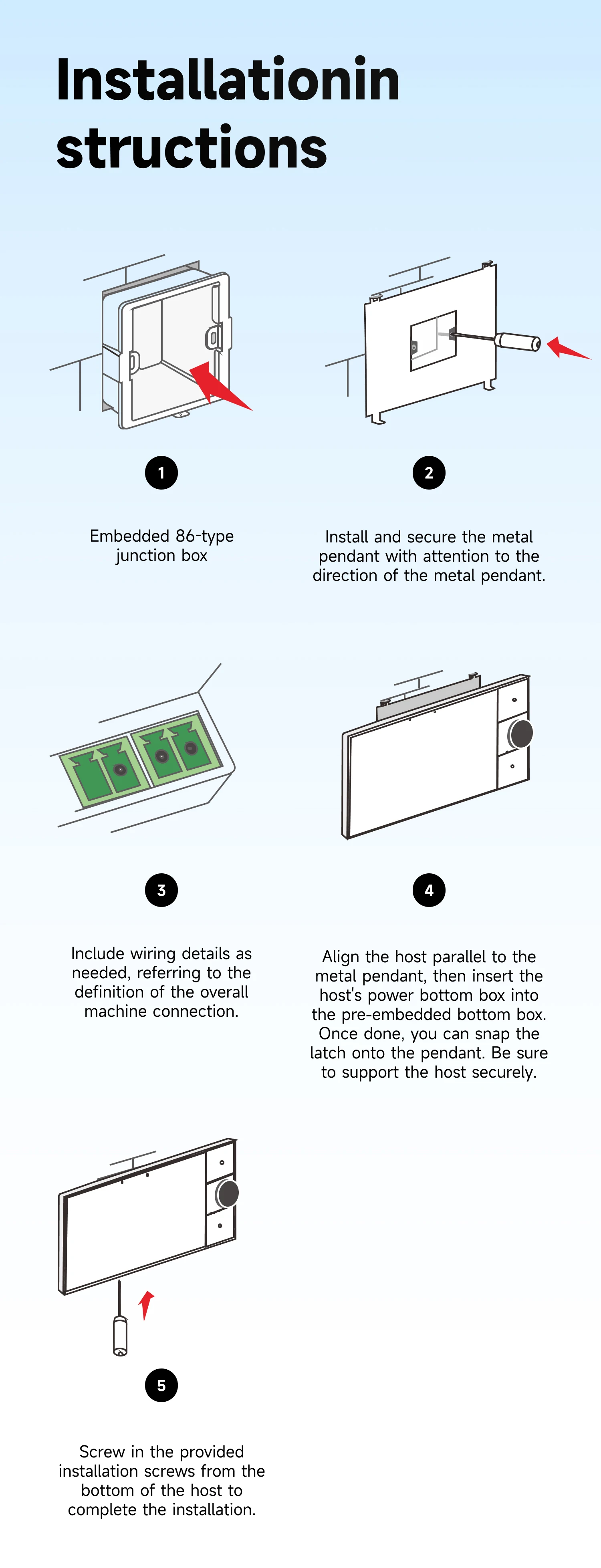 Installationin structions

1

Embedded 86-type junction box

2

Install and secure the metal pendant with attention to the direction of the metal pendant.

3

Include wiring details as needed, referring to the definition of the overall machine connection.

4

Align the host parallel to the metal pendant, then insert the host's power bottom box into the pre-embedded bottom box. Once done, you can snap the latch onto the pendant. Be sure to support the host securely.

5

Screw in the provided installation screws from the bottom of the host to complete the installation.